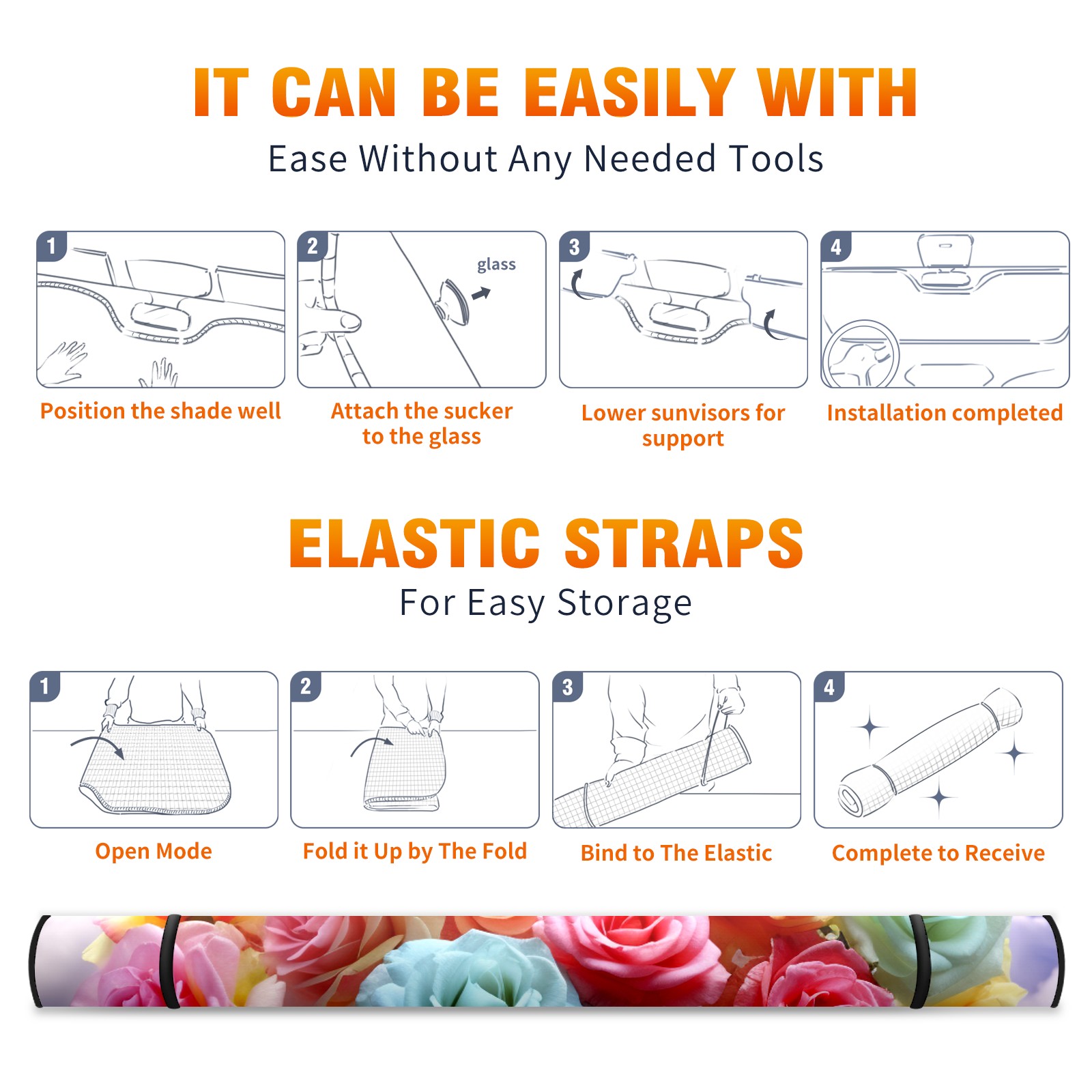 IT CAN BE EASILY WITH

Ease Without Any Needed Tools

1
Position the shade well

2
glass
Attach the sucker to the glass

3
Lower sunvisors for support

4
Installation completed

ELASTIC STRAPS

For Easy Storage

1
Open Mode

2
Fold it Up by The Fold

3
Bind to The Elastic

4
Complete to Receive