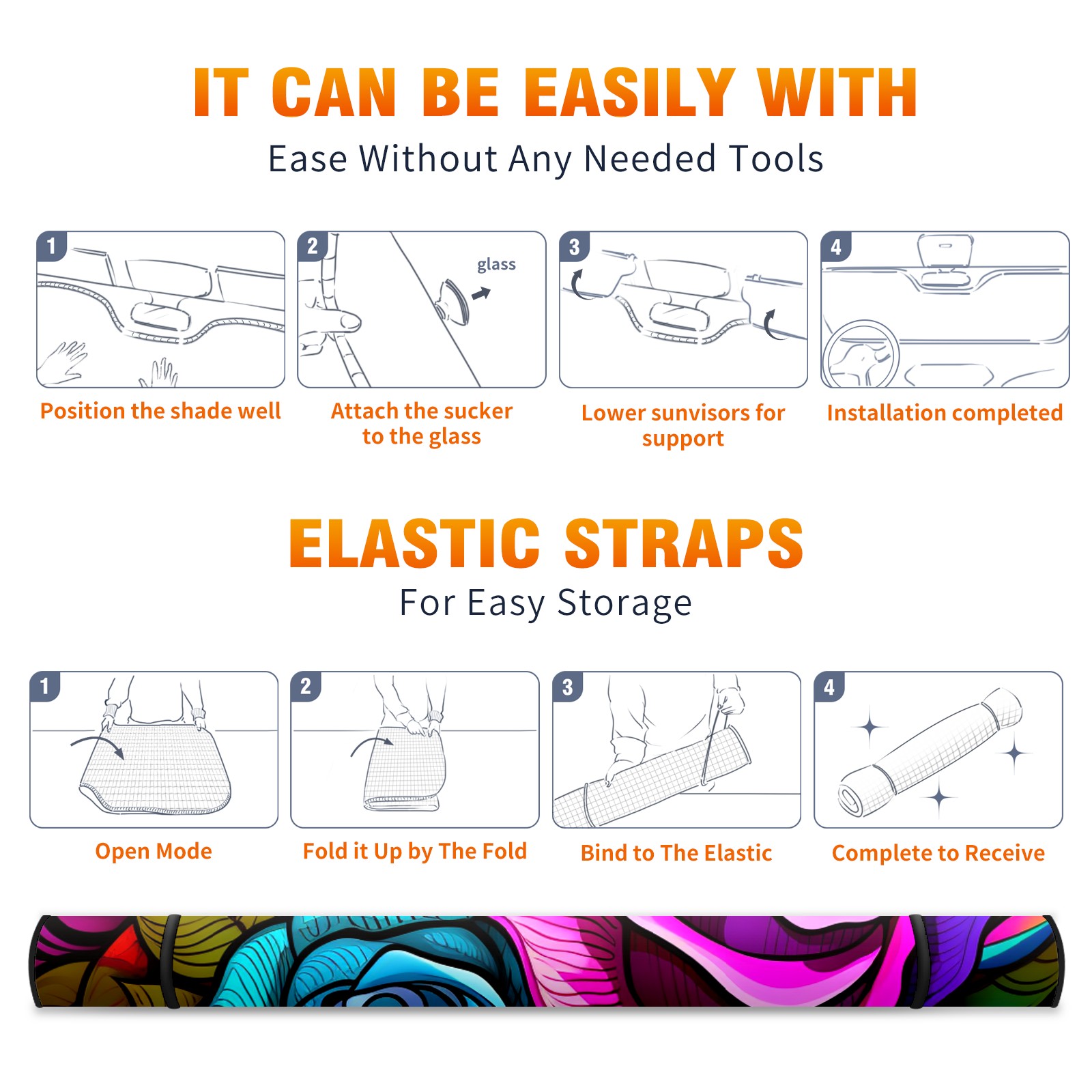 IT CAN BE EASILY WITH
Ease Without Any Needed Tools

1
Position the shade well

2
glass
Attach the sucker to the glass

3
Lower sunvisors for support

4
Installation completed

ELASTIC STRAPS
For Easy Storage

1
Open Mode

2
Fold it Up by The Fold

3
Bind to The Elastic

4
Complete to Receive