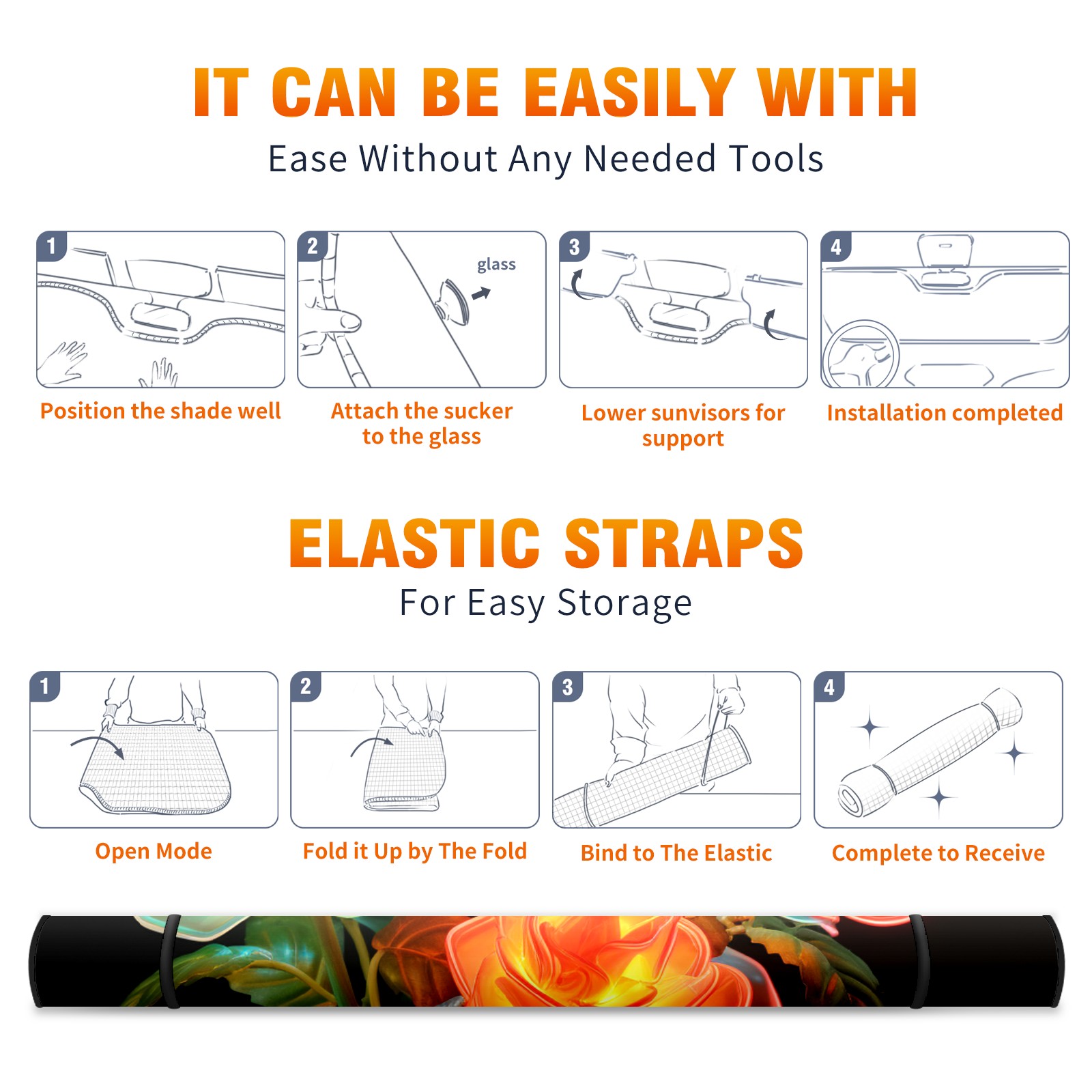 IT CAN BE EASILY WITH
Ease Without Any Needed Tools

1
Position the shade well

2
glass
Attach the sucker to the glass

3
Lower sunvisors for support

4
Installation completed

ELASTIC STRAPS
For Easy Storage

1
Open Mode

2
Fold it Up by The Fold

3
Bind to The Elastic

4
Complete to Receive