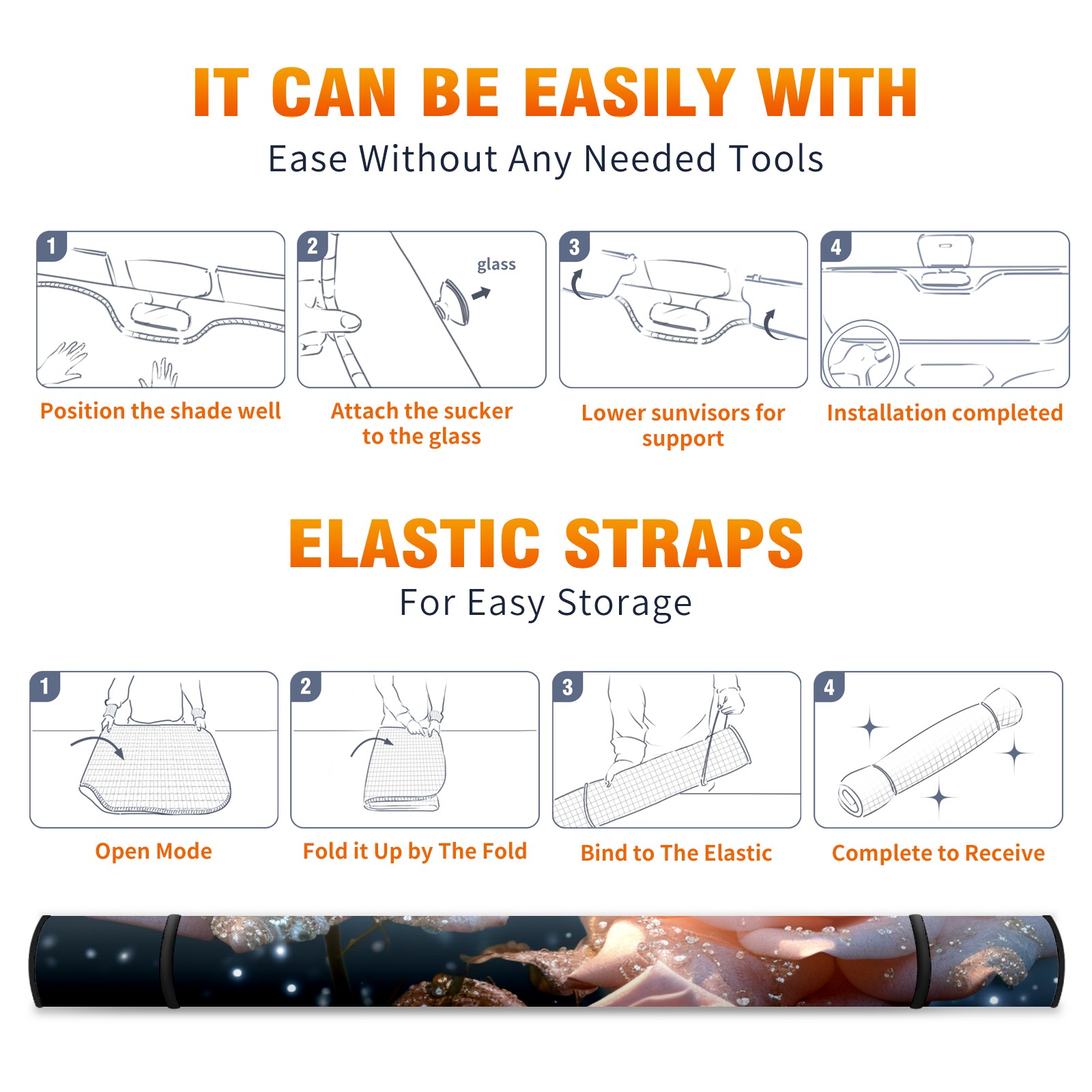 IT CAN BE EASILY WITH

Ease Without Any Needed Tools

1

Position the shade well

2

glass

Attach the sucker to the glass

3

Lower sunvisors for support

4

Installation completed

ELASTIC STRAPS

For Easy Storage

1

Open Mode

2

Fold it Up by The Fold

3

Bind to The Elastic

4

Complete to Receive