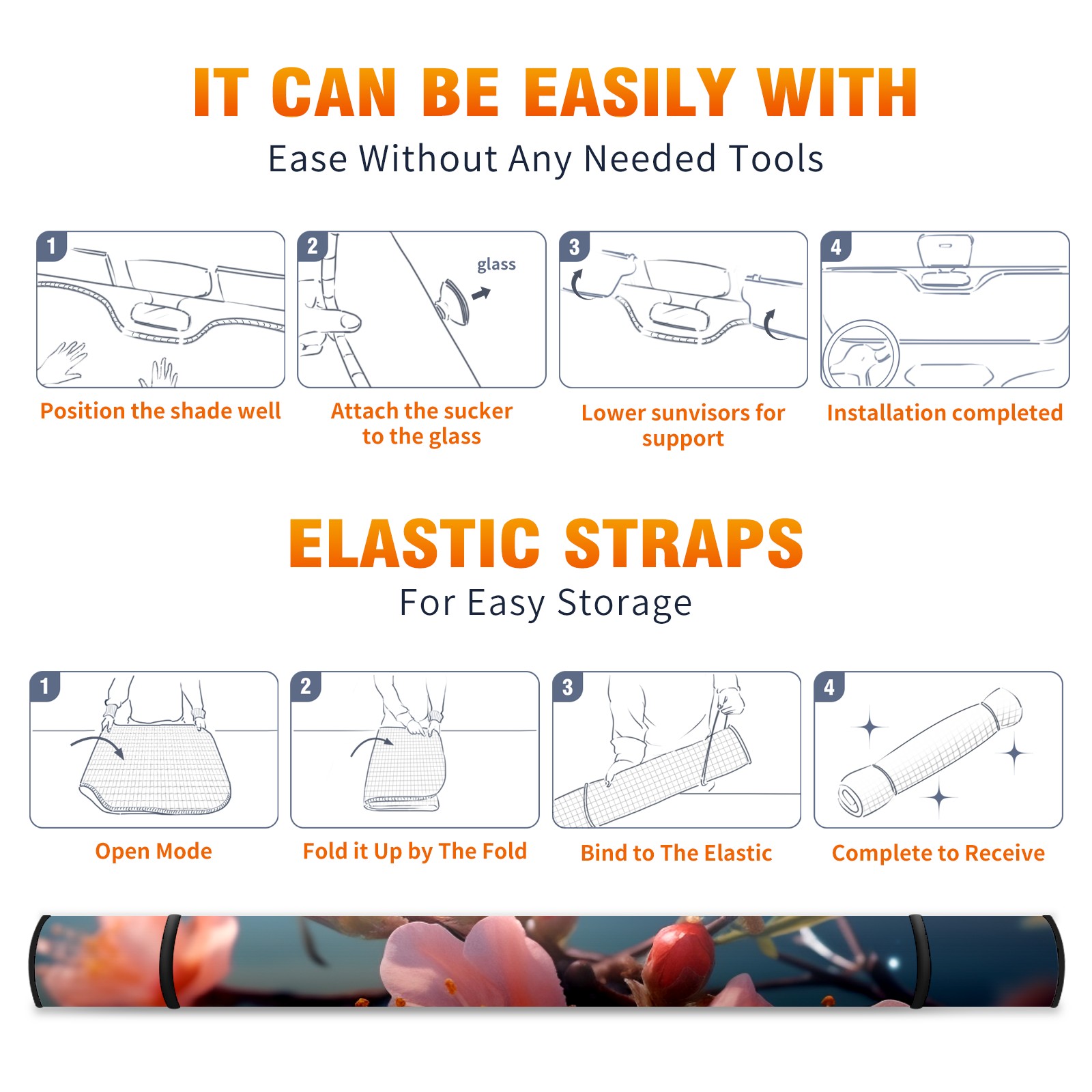 IT CAN BE EASILY WITH
Ease Without Any Needed Tools

1
Position the shade well

2
glass
Attach the sucker to the glass

3
Lower sunvisors for support

4
Installation completed

ELASTIC STRAPS
For Easy Storage

1
Open Mode

2
Fold it Up by The Fold

3
Bind to The Elastic

4
Complete to Receive