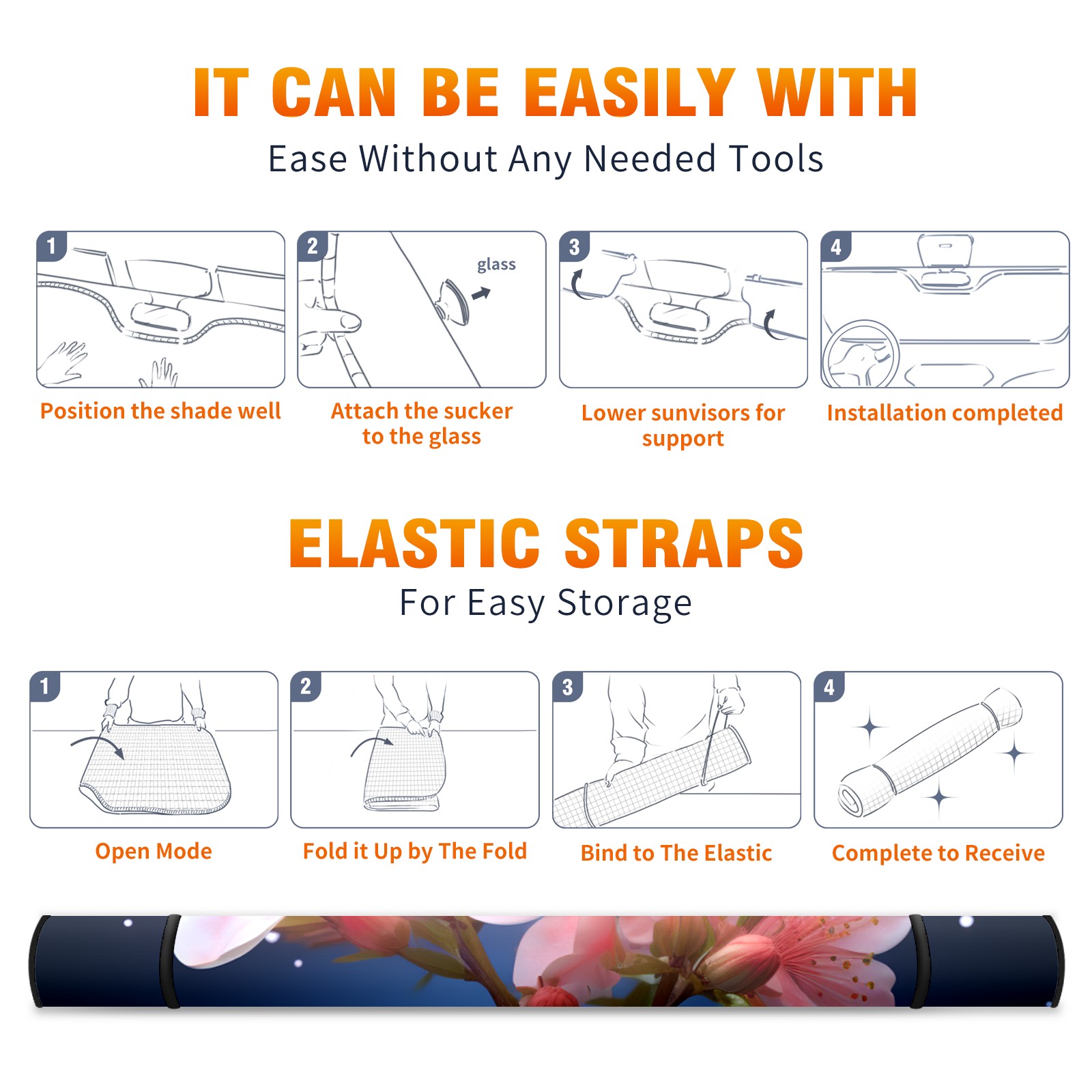 IT CAN BE EASILY WITH

Ease Without Any Needed Tools

1

Position the shade well

2

glass

Attach the sucker to the glass

3

Lower sunvisors for support

4

Installation completed

ELASTIC STRAPS

For Easy Storage

1

Open Mode

2

Fold it Up by The Fold

3

Bind to The Elastic

4

Complete to Receive