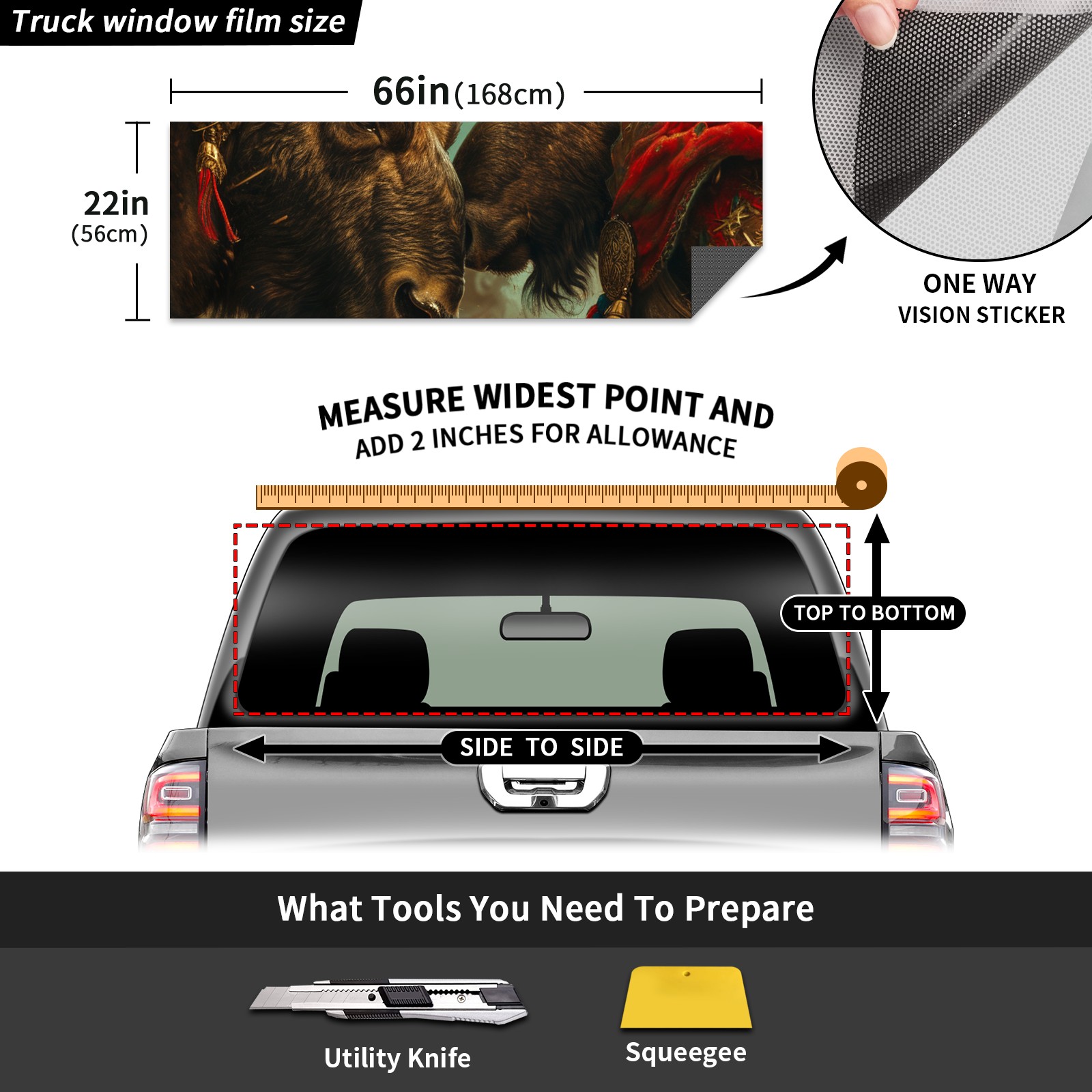 Truck window film size

66in(168cm)

22in
(56cm)

ONE WAY
VISION STICKER

MEASURE WIDEST POINT AND
ADD 2 INCHES FOR ALLOWANCE

TOP TO BOTTOM

SIDE TO SIDE

What Tools You Need To Prepare

Utility Knife

Squeegee