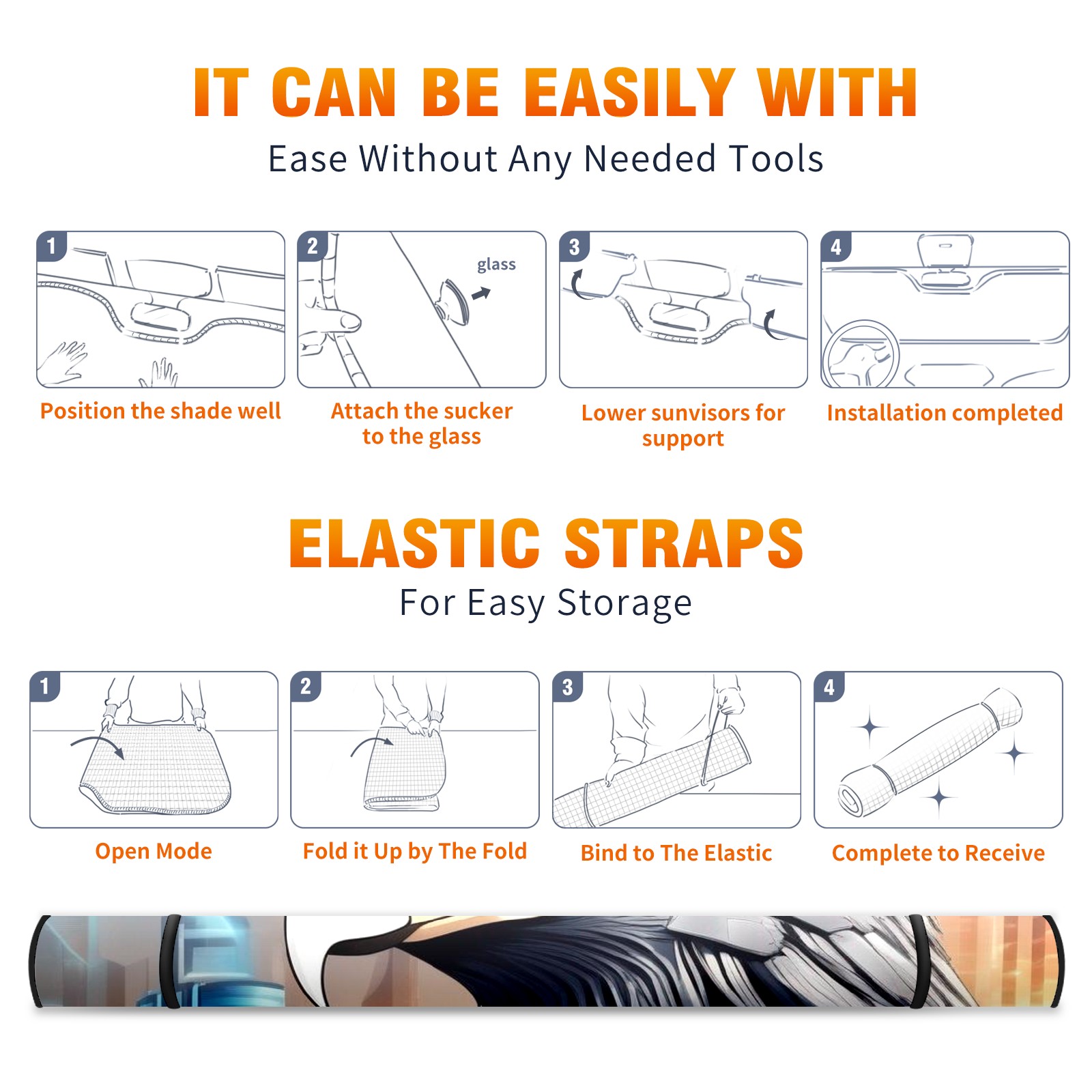 IT CAN BE EASILY WITH

Ease Without Any Needed Tools

1

Position the shade well

2

glass

Attach the sucker to the glass

3

Lower sunvisors for support

4

Installation completed

ELASTIC STRAPS

For Easy Storage

1

Open Mode

2

Fold it Up by The Fold

3

Bind to The Elastic

4

Complete to Receive