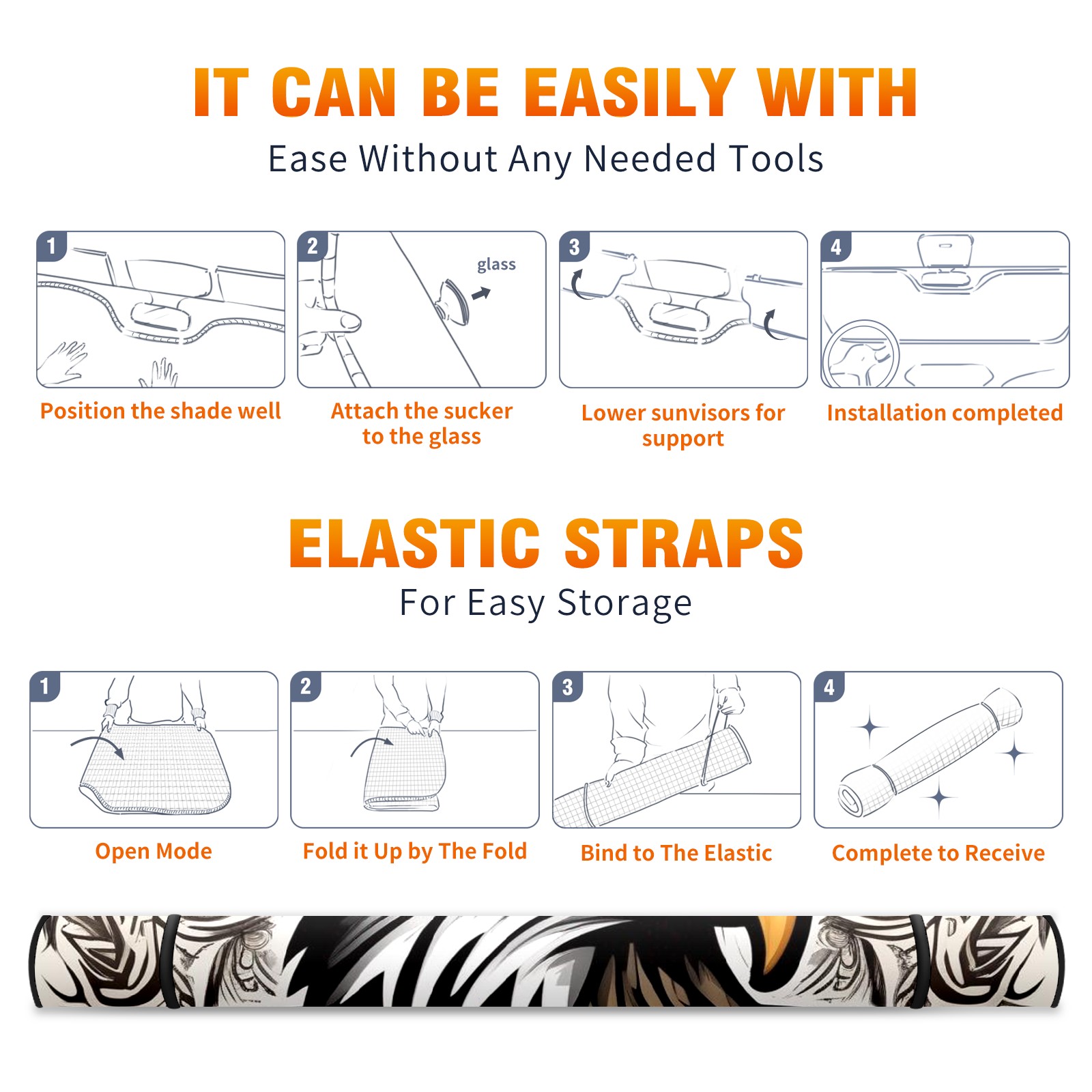 IT CAN BE EASILY WITH

Ease Without Any Needed Tools

1

Position the shade well

2

glass

Attach the sucker to the glass

3

Lower sunvisors for support

4

Installation completed

ELASTIC STRAPS

For Easy Storage

1

Open Mode

2

Fold it Up by The Fold

3

Bind to The Elastic

4

Complete to Receive