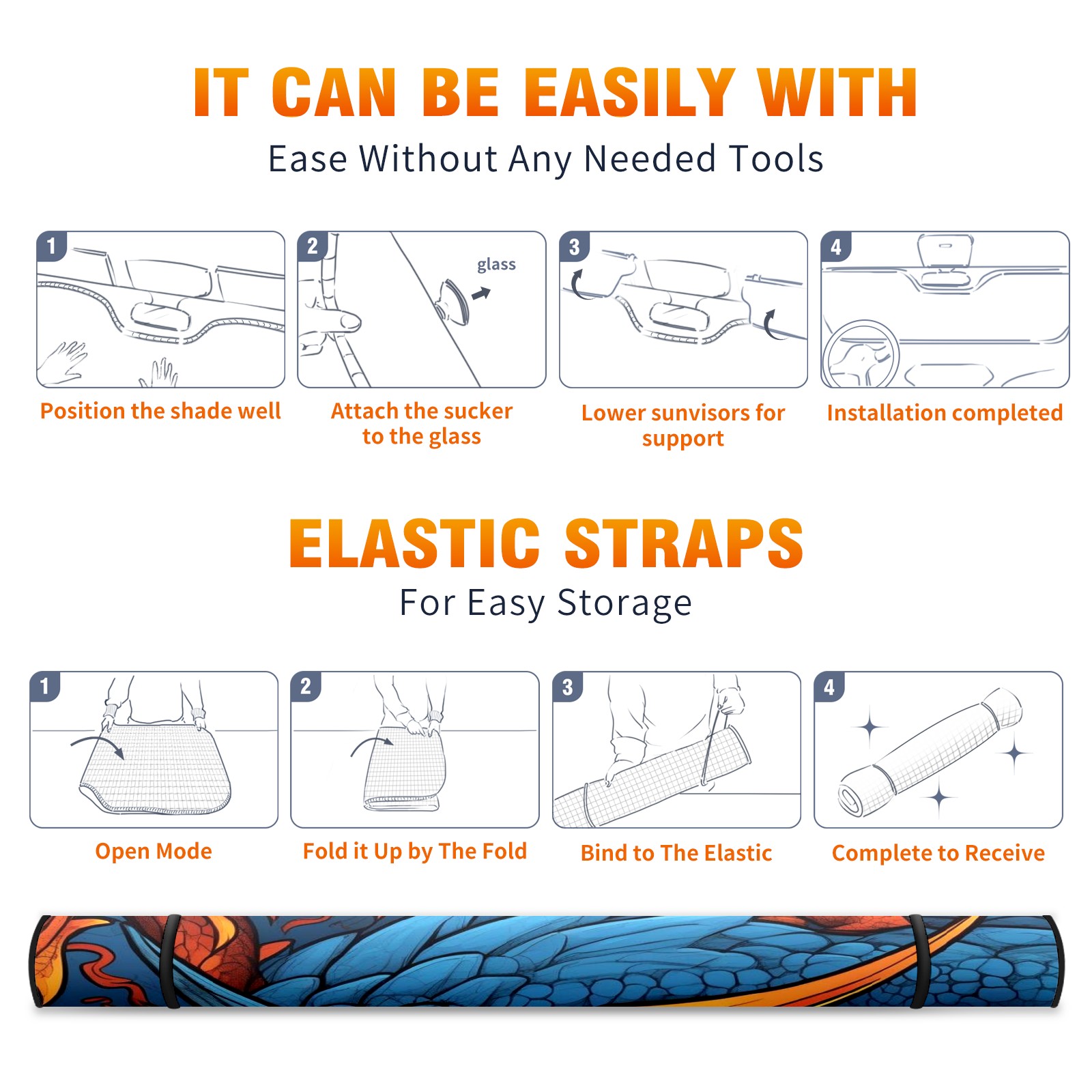 IT CAN BE EASILY WITH

Ease Without Any Needed Tools

1

Position the shade well

2

glass

Attach the sucker to the glass

3

Lower sunvisors for support

4

Installation completed

ELASTIC STRAPS

For Easy Storage

1

Open Mode

2

Fold it Up by The Fold

3

Bind to The Elastic

4

Complete to Receive