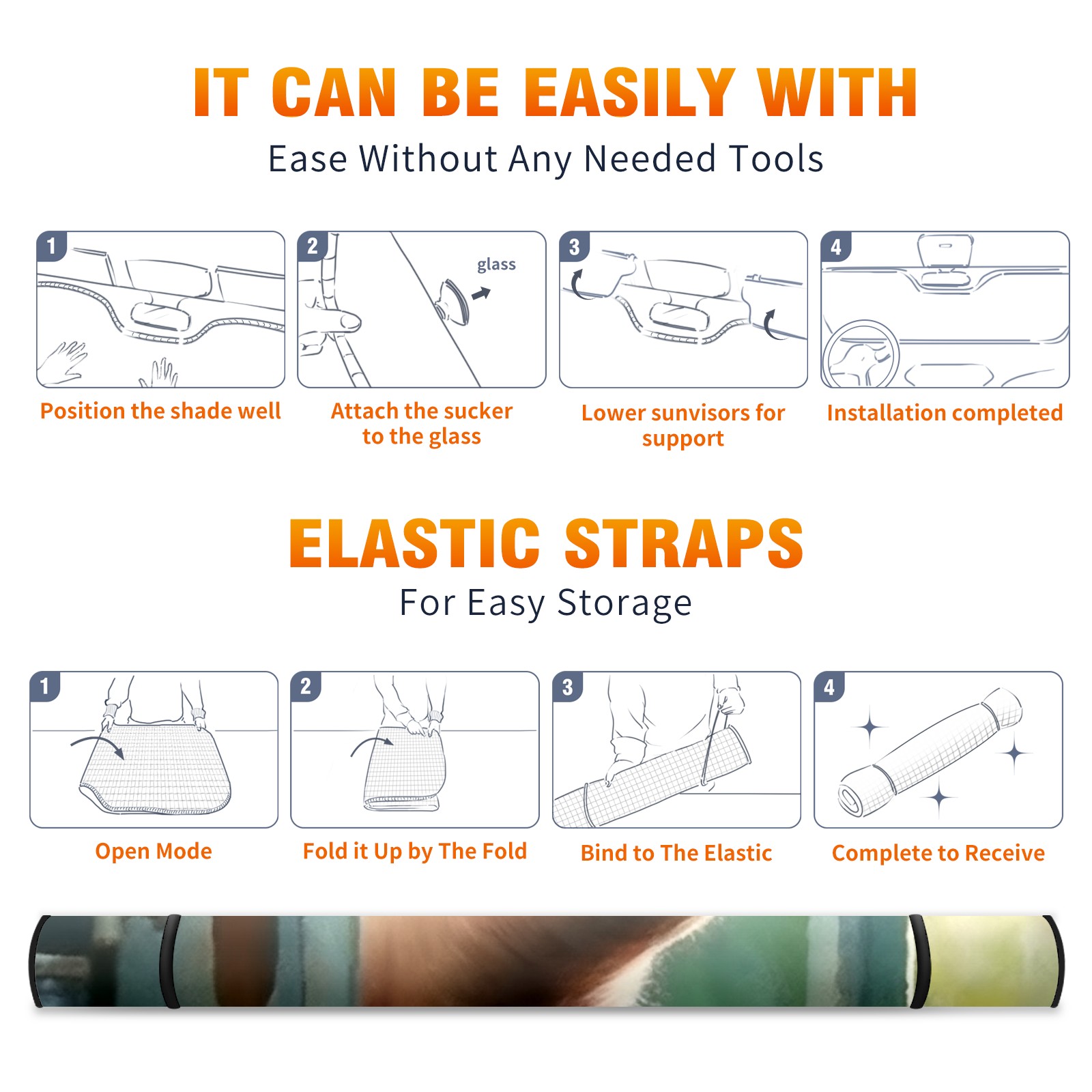 IT CAN BE EASILY WITH

Ease Without Any Needed Tools

1

Position the shade well

2

glass

Attach the sucker to the glass

3

Lower sunvisors for support

4

Installation completed

ELASTIC STRAPS

For Easy Storage

1

Open Mode

2

Fold it Up by The Fold

3

Bind to The Elastic

4

Complete to Receive