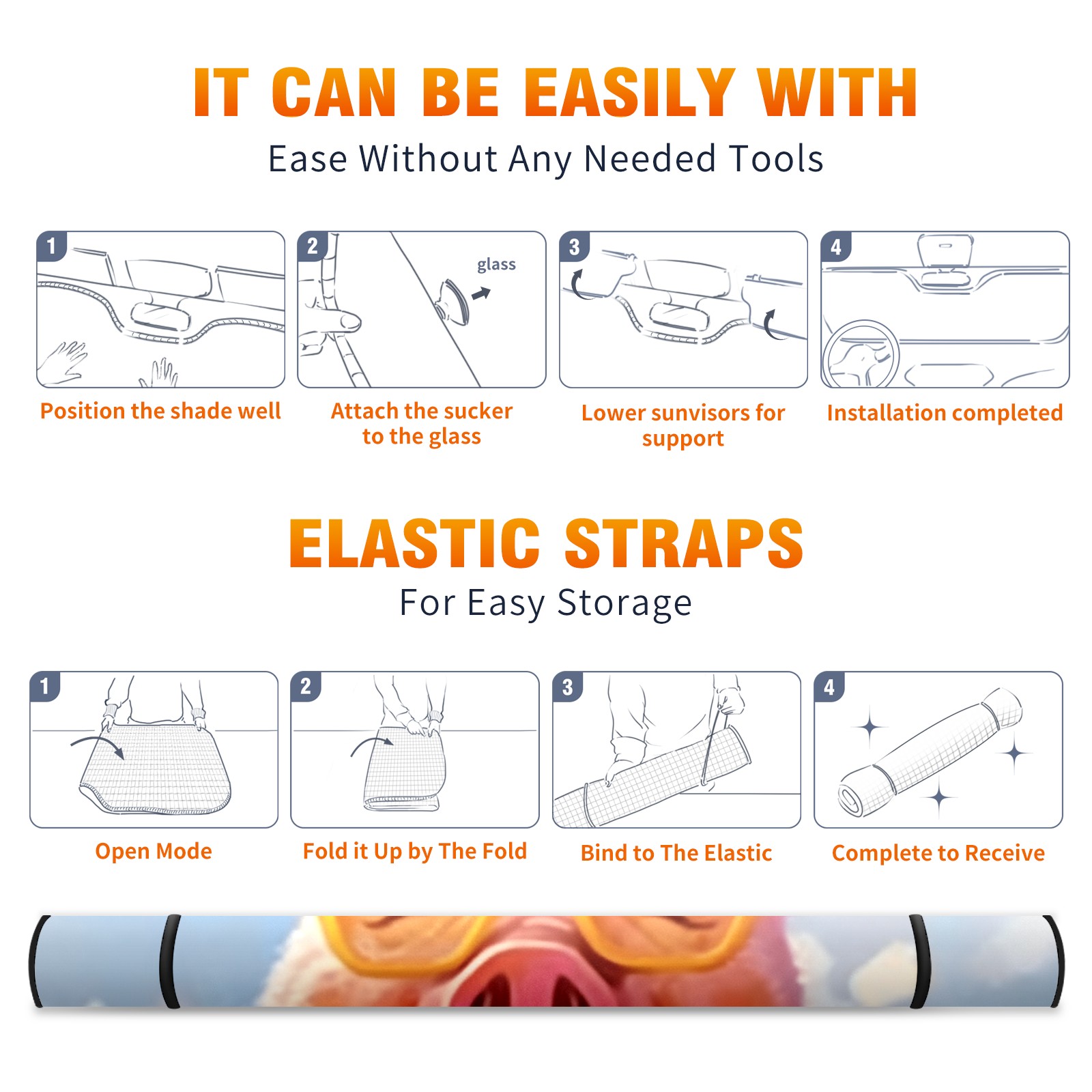 IT CAN BE EASILY WITH
Ease Without Any Needed Tools

1
Position the shade well

2
glass
Attach the sucker to the glass

3
Lower sunvisors for support

4
Installation completed

ELASTIC STRAPS
For Easy Storage

1
Open Mode

2
Fold it Up by The Fold

3
Bind to The Elastic

4
Complete to Receive