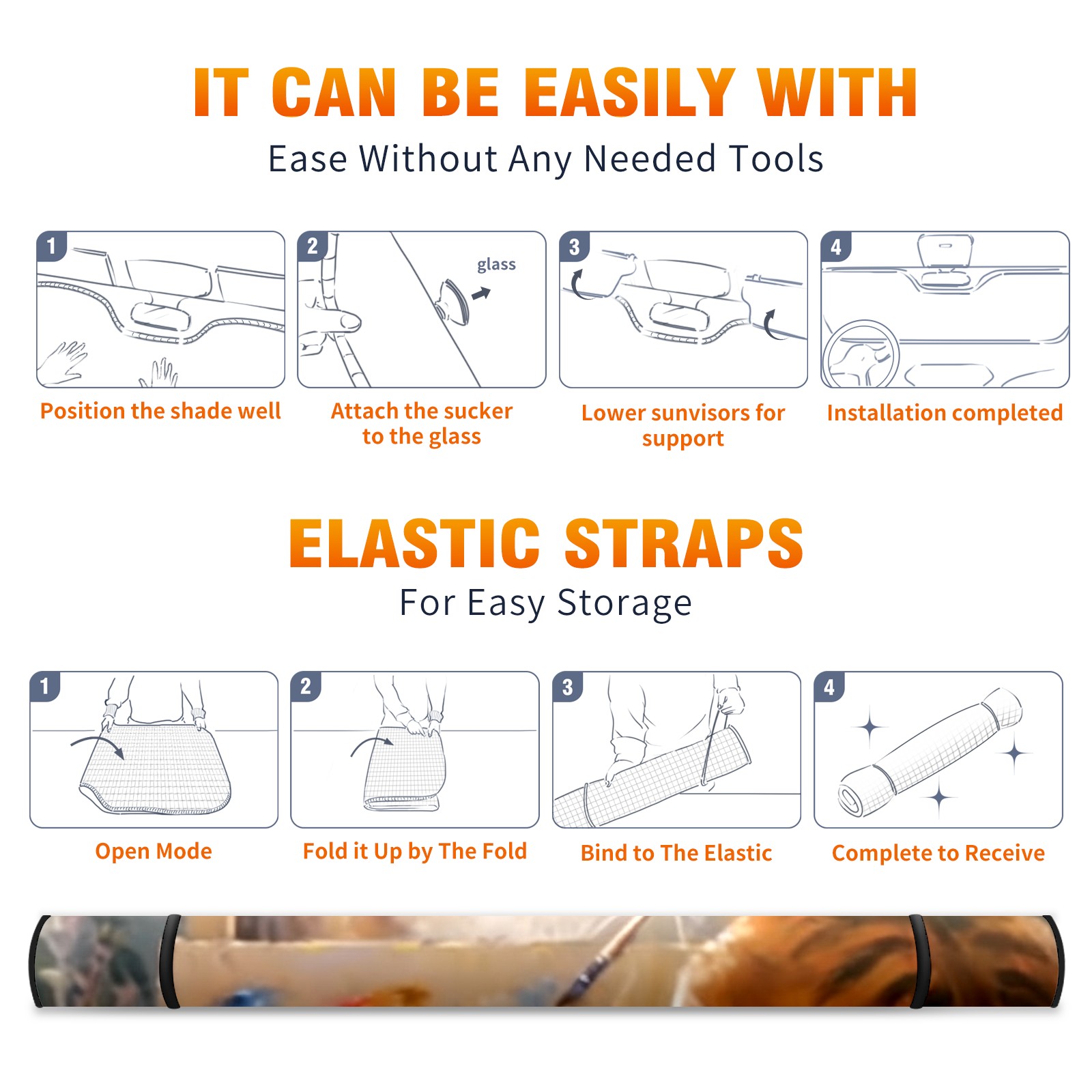 IT CAN BE EASILY WITH
Ease Without Any Needed Tools

1
Position the shade well

2
glass
Attach the sucker to the glass

3
Lower sunvisors for support

4
Installation completed

ELASTIC STRAPS
For Easy Storage

1
Open Mode

2
Fold it Up by The Fold

3
Bind to The Elastic

4
Complete to Receive