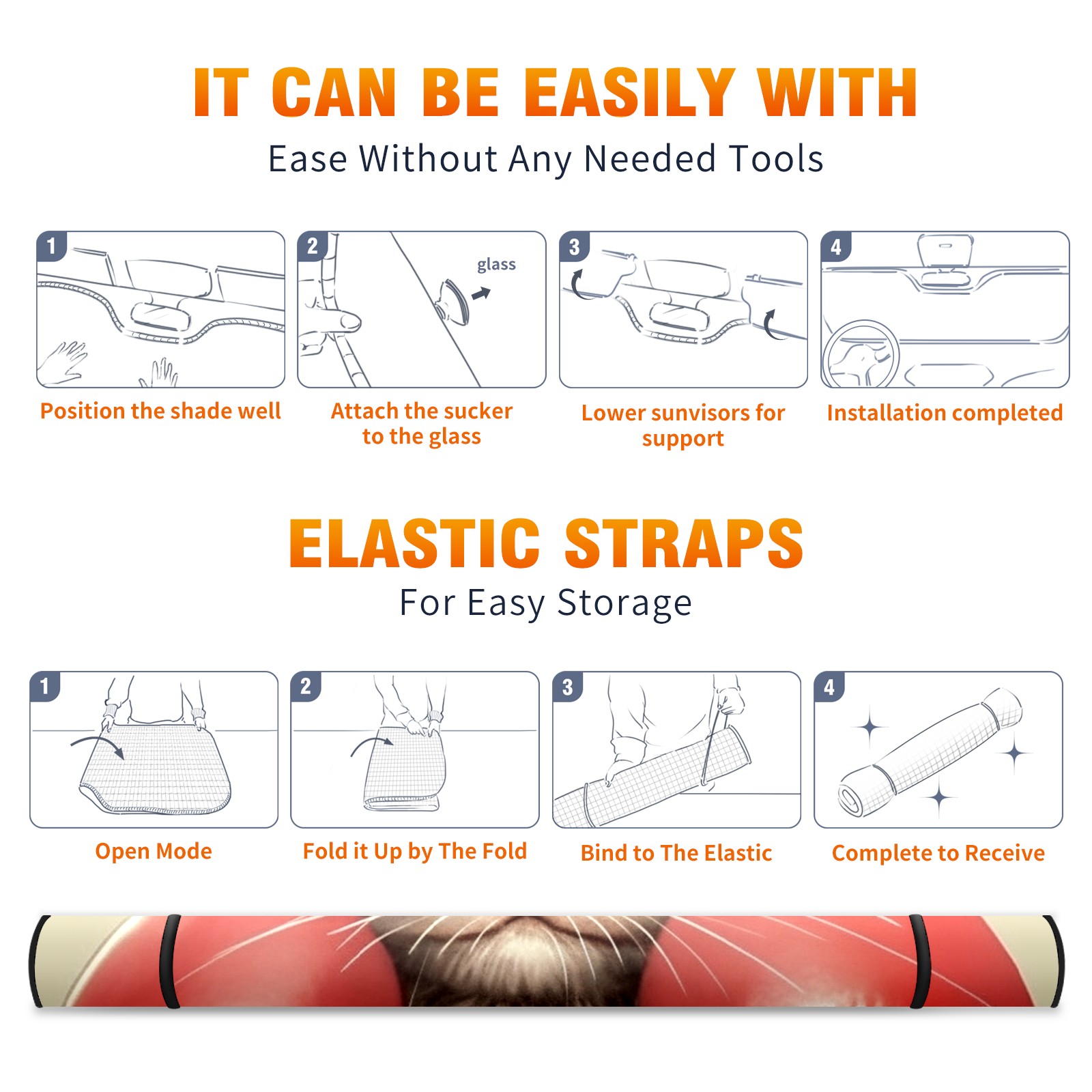 IT CAN BE EASILY WITH
Ease Without Any Needed Tools

1
Position the shade well

2
glass
Attach the sucker to the glass

3
Lower sunvisors for support

4
Installation completed

ELASTIC STRAPS
For Easy Storage

1
Open Mode

2
Fold it Up by The Fold

3
Bind to The Elastic

4
Complete to Receive