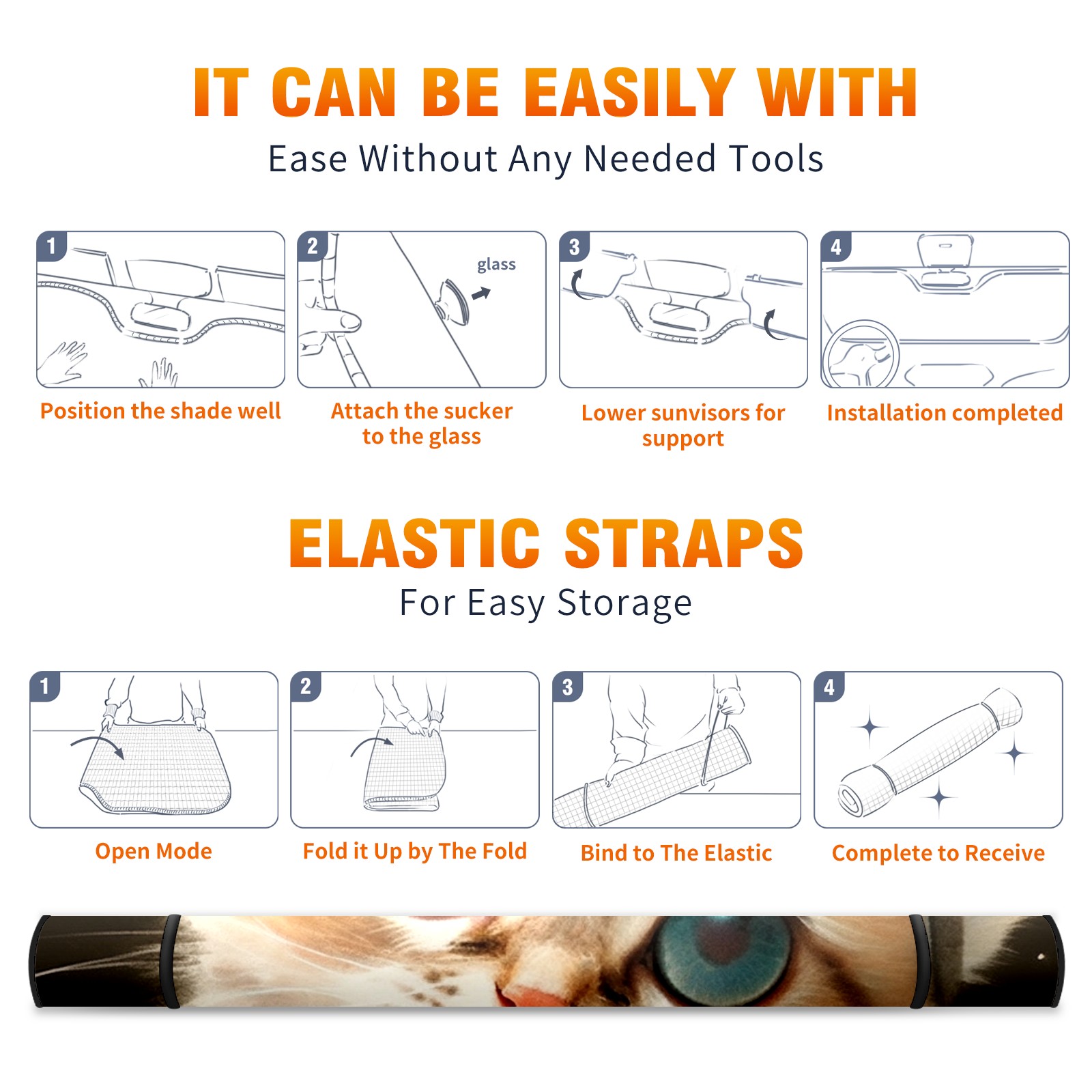 IT CAN BE EASILY WITH
Ease Without Any Needed Tools

1
Position the shade well

2
glass
Attach the sucker to the glass

3
Lower sunvisors for support

4
Installation completed

ELASTIC STRAPS
For Easy Storage

1
Open Mode

2
Fold it Up by The Fold

3
Bind to The Elastic

4
Complete to Receive