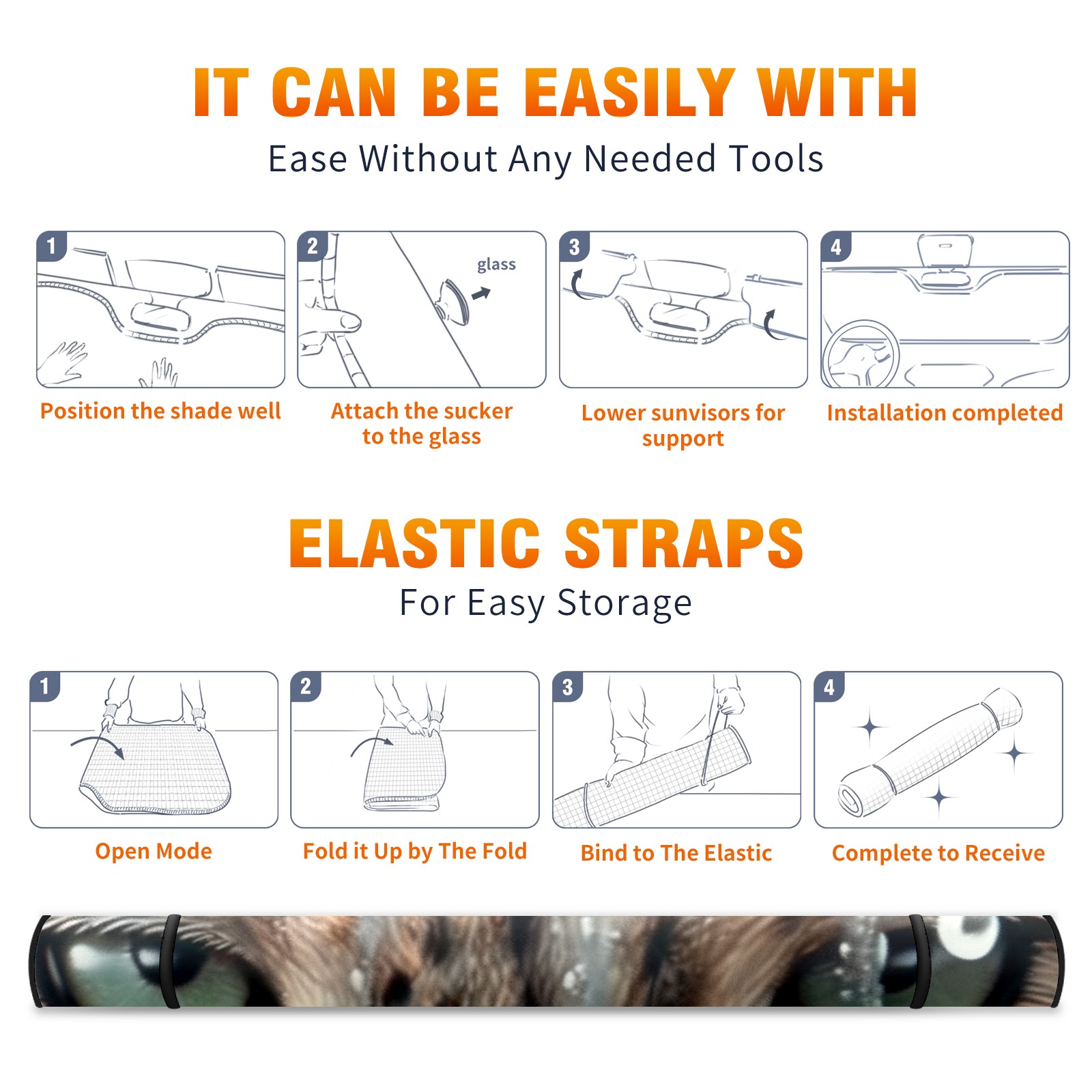 IT CAN BE EASILY WITH

Ease Without Any Needed Tools

1

Position the shade well

2

glass

Attach the sucker to the glass

3

Lower sunvisors for support

4

Installation completed

ELASTIC STRAPS

For Easy Storage

1

Open Mode

2

Fold it Up by The Fold

3

Bind to The Elastic

4

Complete to Receive