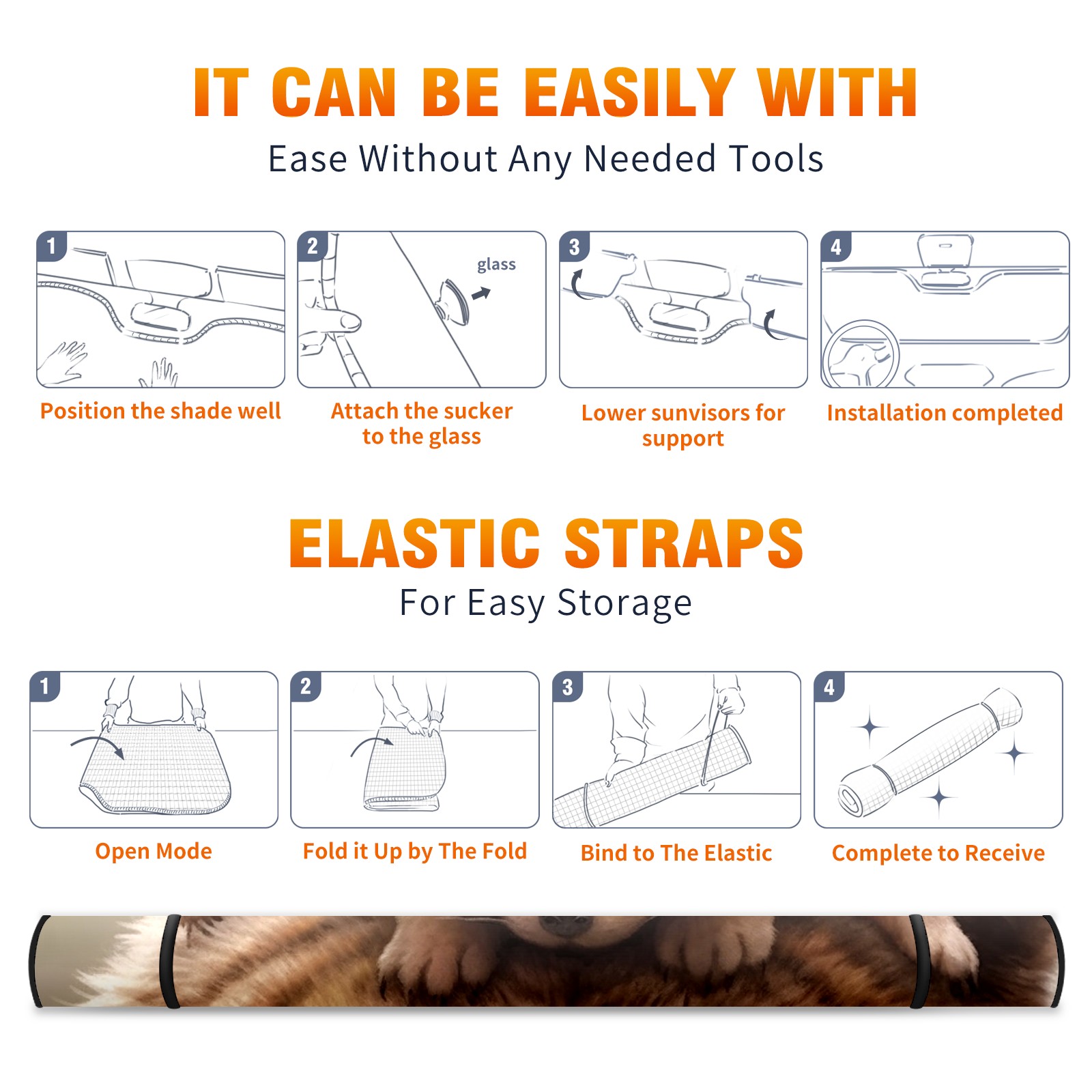 IT CAN BE EASILY WITH

Ease Without Any Needed Tools

1

Position the shade well

2

glass

Attach the sucker to the glass

3

Lower sunvisors for support

4

Installation completed

ELASTIC STRAPS

For Easy Storage

1

Open Mode

2

Fold it Up by The Fold

3

Bind to The Elastic

4

Complete to Receive