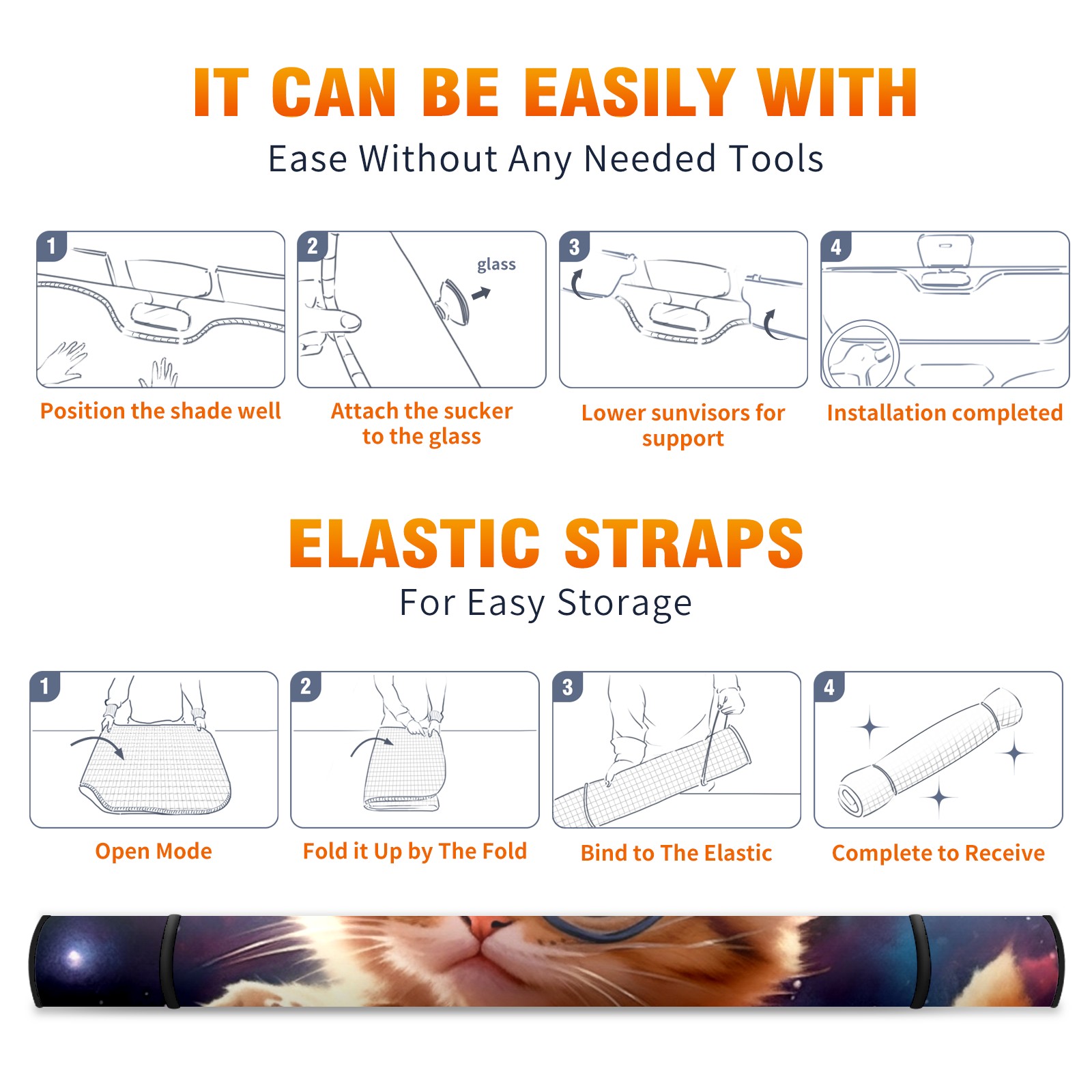 IT CAN BE EASILY WITH
Ease Without Any Needed Tools

1
Position the shade well

2
glass
Attach the sucker to the glass

3
Lower sunvisors for support

4
Installation completed

ELASTIC STRAPS
For Easy Storage

1
Open Mode

2
Fold it Up by The Fold

3
Bind to The Elastic

4
Complete to Receive