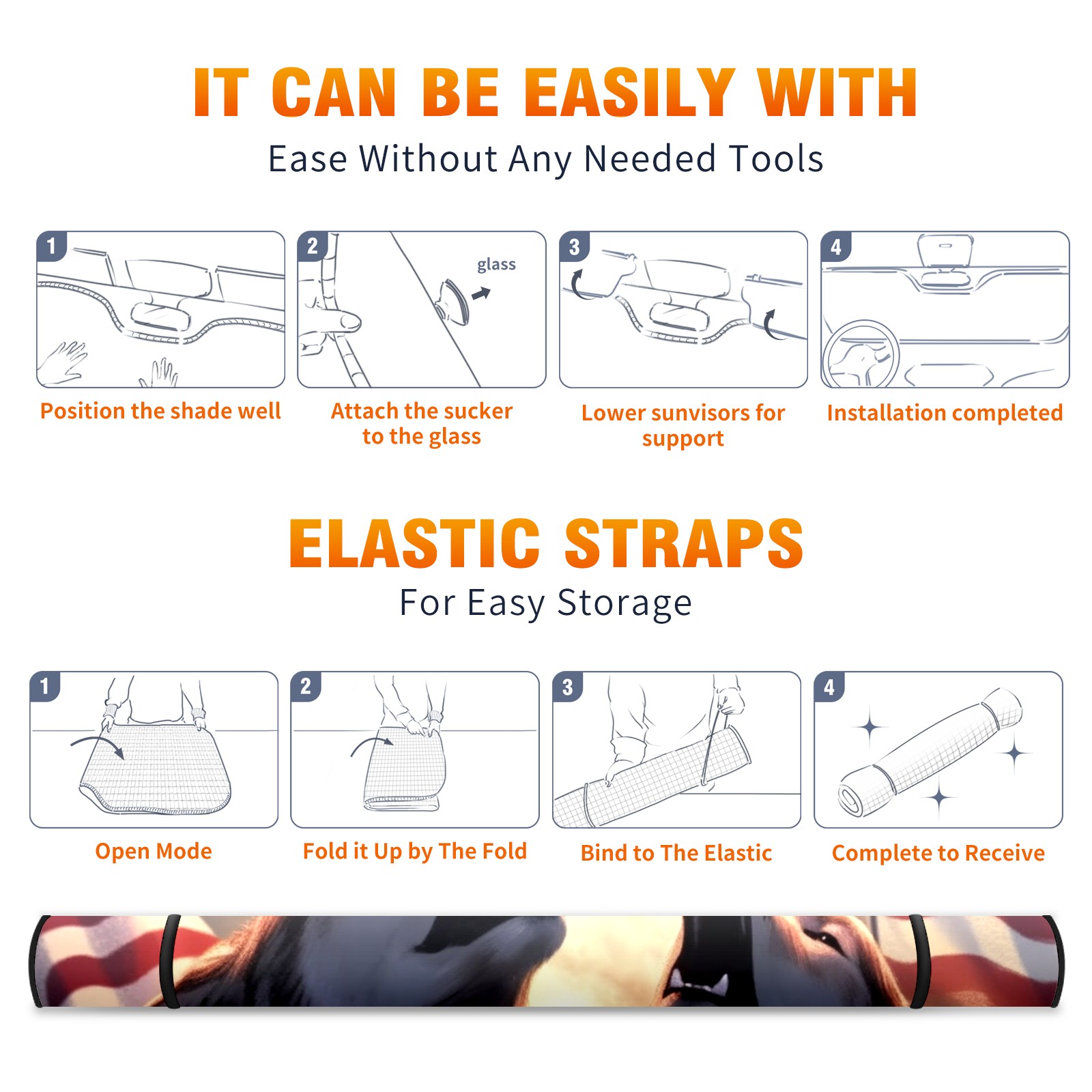 IT CAN BE EASILY WITH
Ease Without Any Needed Tools

1
Position the shade well

2
glass
Attach the sucker to the glass

3
Lower sunvisors for support

4
Installation completed

ELASTIC STRAPS
For Easy Storage

1
Open Mode

2
Fold it Up by The Fold

3
Bind to The Elastic

4
Complete to Receive