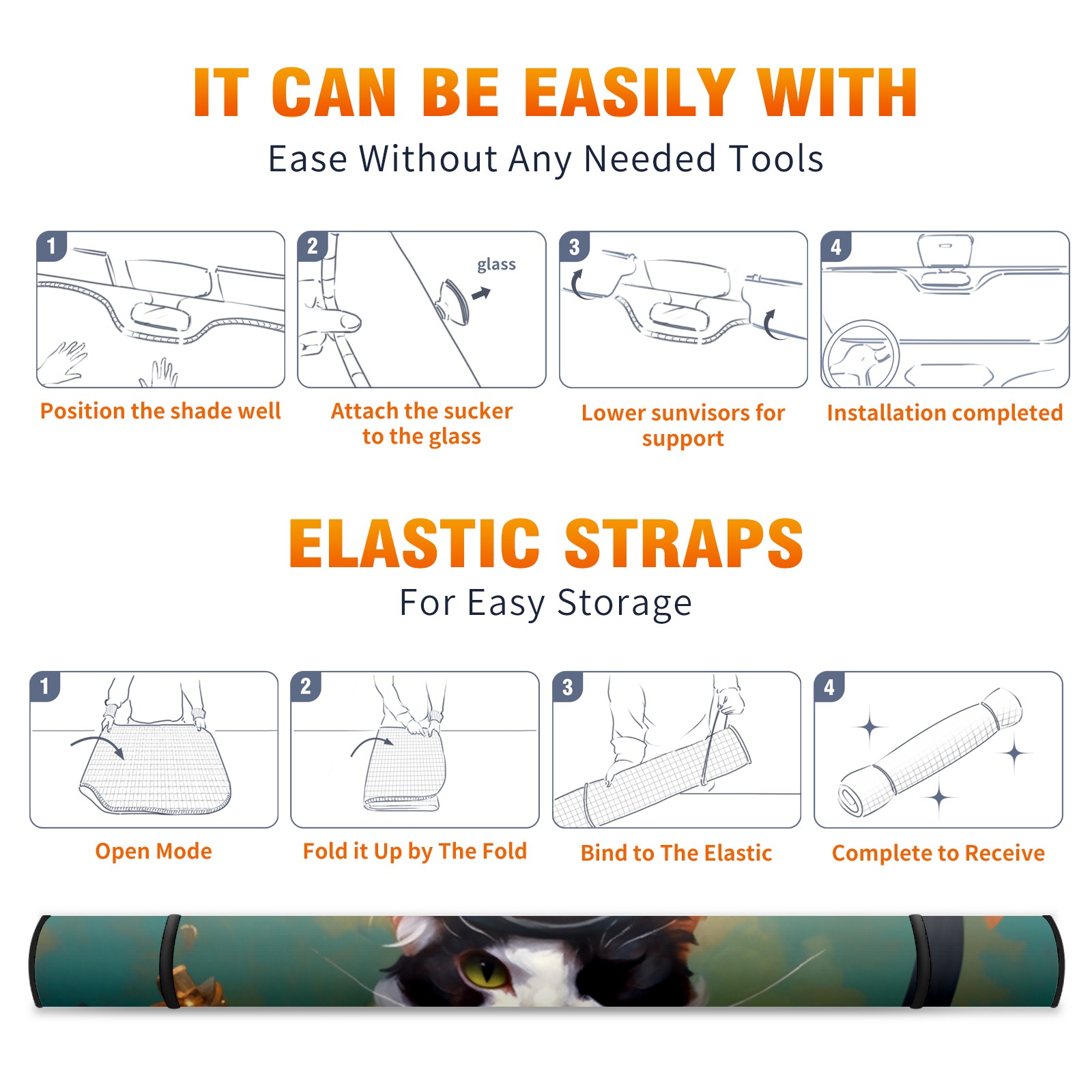 IT CAN BE EASILY WITH
Ease Without Any Needed Tools

1
Position the shade well

2
glass
Attach the sucker to the glass

3
Lower sunvisors for support

4
Installation completed

ELASTIC STRAPS
For Easy Storage

1
Open Mode

2
Fold it Up by The Fold

3
Bind to The Elastic

4
Complete to Receive