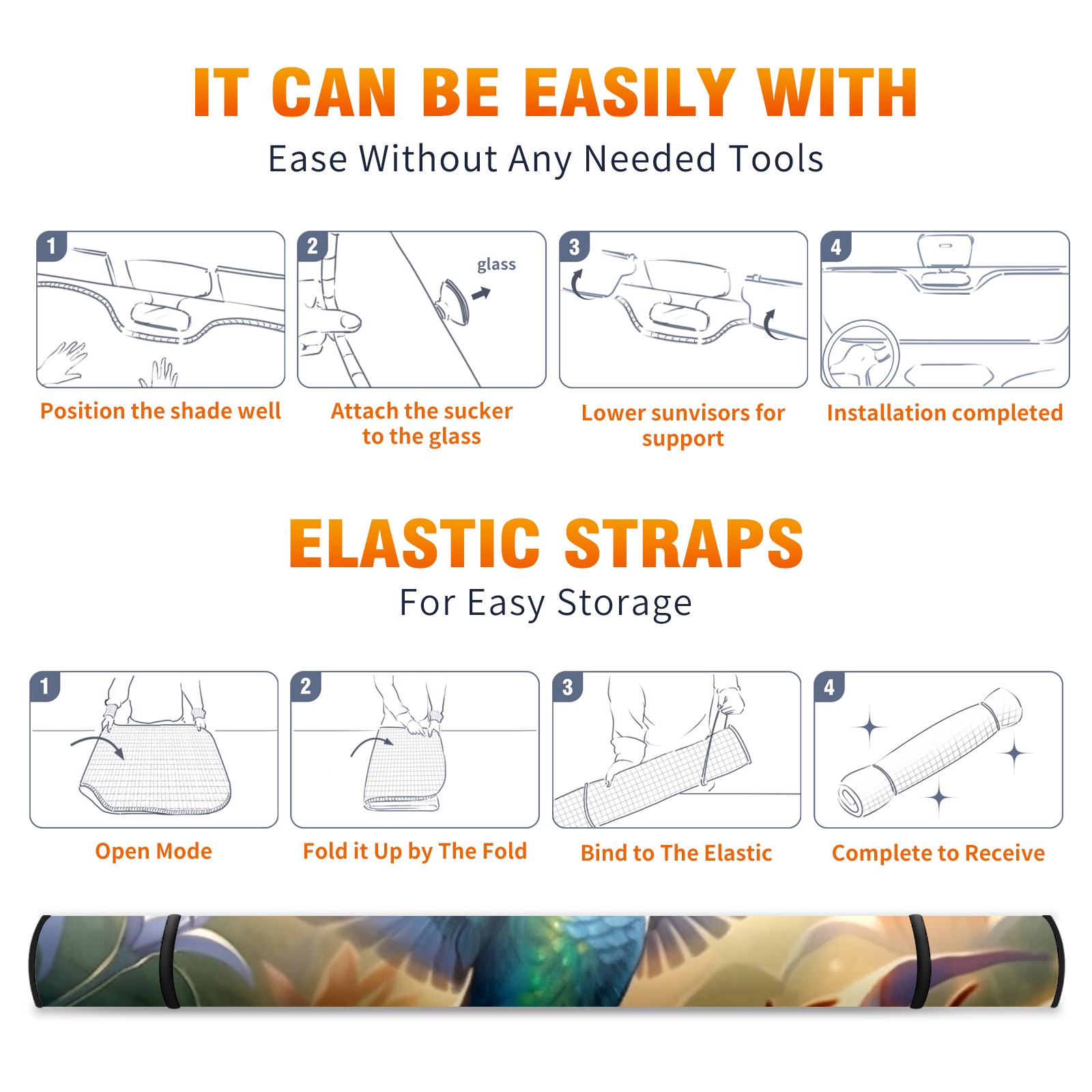 IT CAN BE EASILY WITH
Ease Without Any Needed Tools

1
Position the shade well

2
glass
Attach the sucker to the glass

3
Lower sunvisors for support

4
Installation completed

ELASTIC STRAPS
For Easy Storage

1
Open Mode

2
Fold it Up by The Fold

3
Bind to The Elastic

4
Complete to Receive