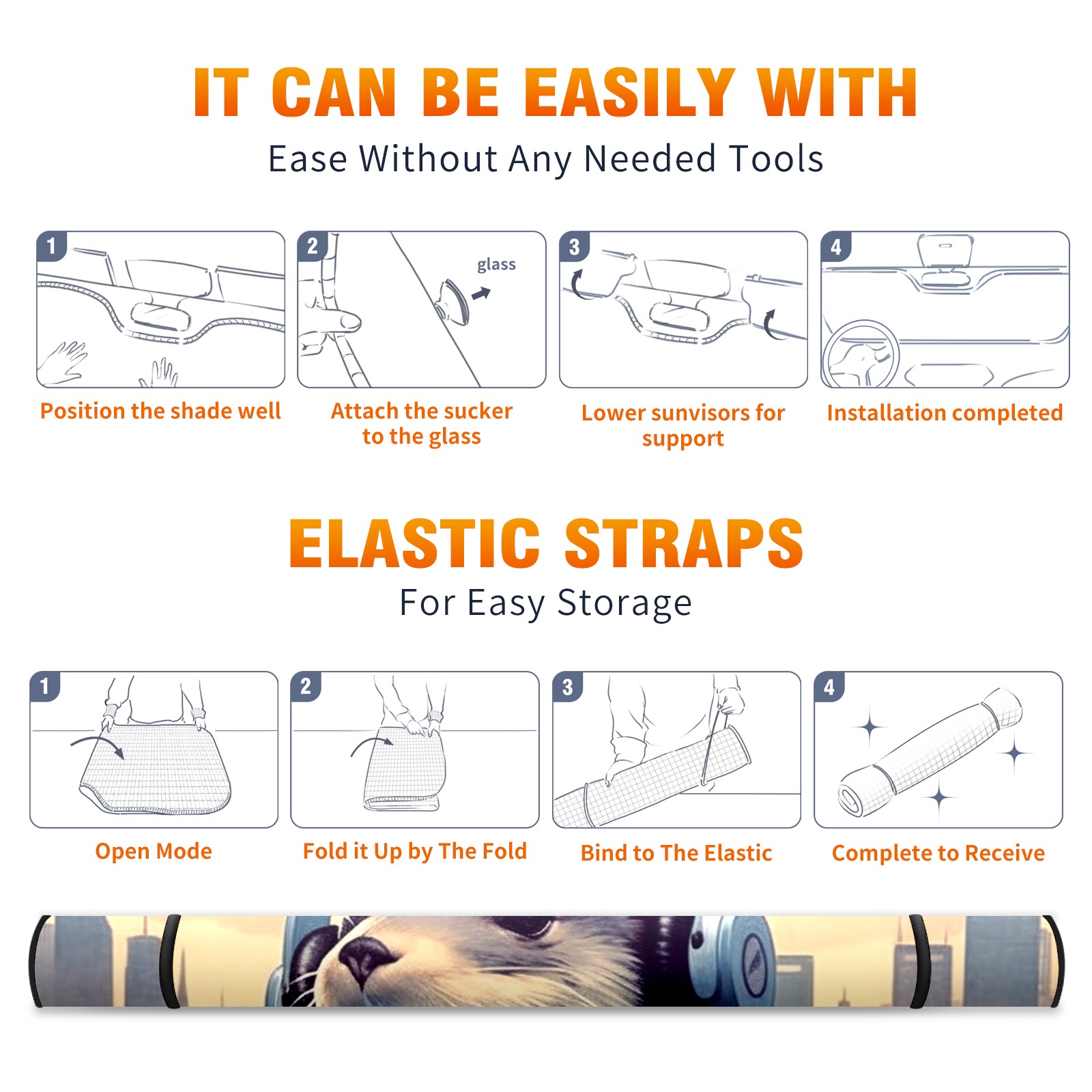 IT CAN BE EASILY WITH
Ease Without Any Needed Tools

1
Position the shade well

2
glass
Attach the sucker to the glass

3
Lower sunvisors for support

4
Installation completed

ELASTIC STRAPS
For Easy Storage

1
Open Mode

2
Fold it Up by The Fold

3
Bind to The Elastic

4
Complete to Receive