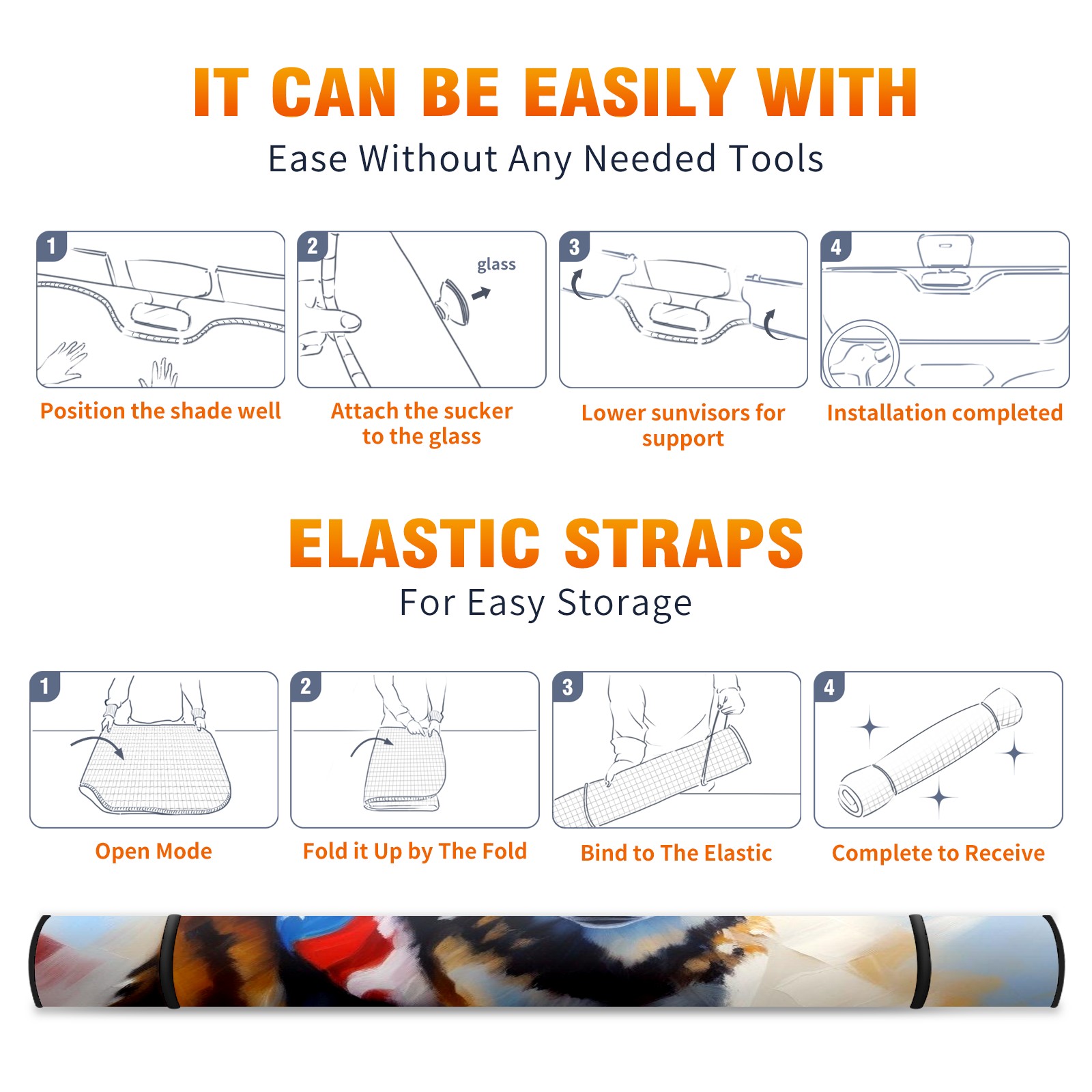 IT CAN BE EASILY WITH
Ease Without Any Needed Tools

1
Position the shade well

2
glass
Attach the sucker to the glass

3
Lower sunvisors for support

4
Installation completed

ELASTIC STRAPS
For Easy Storage

1
Open Mode

2
Fold it Up by The Fold

3
Bind to The Elastic

4
Complete to Receive