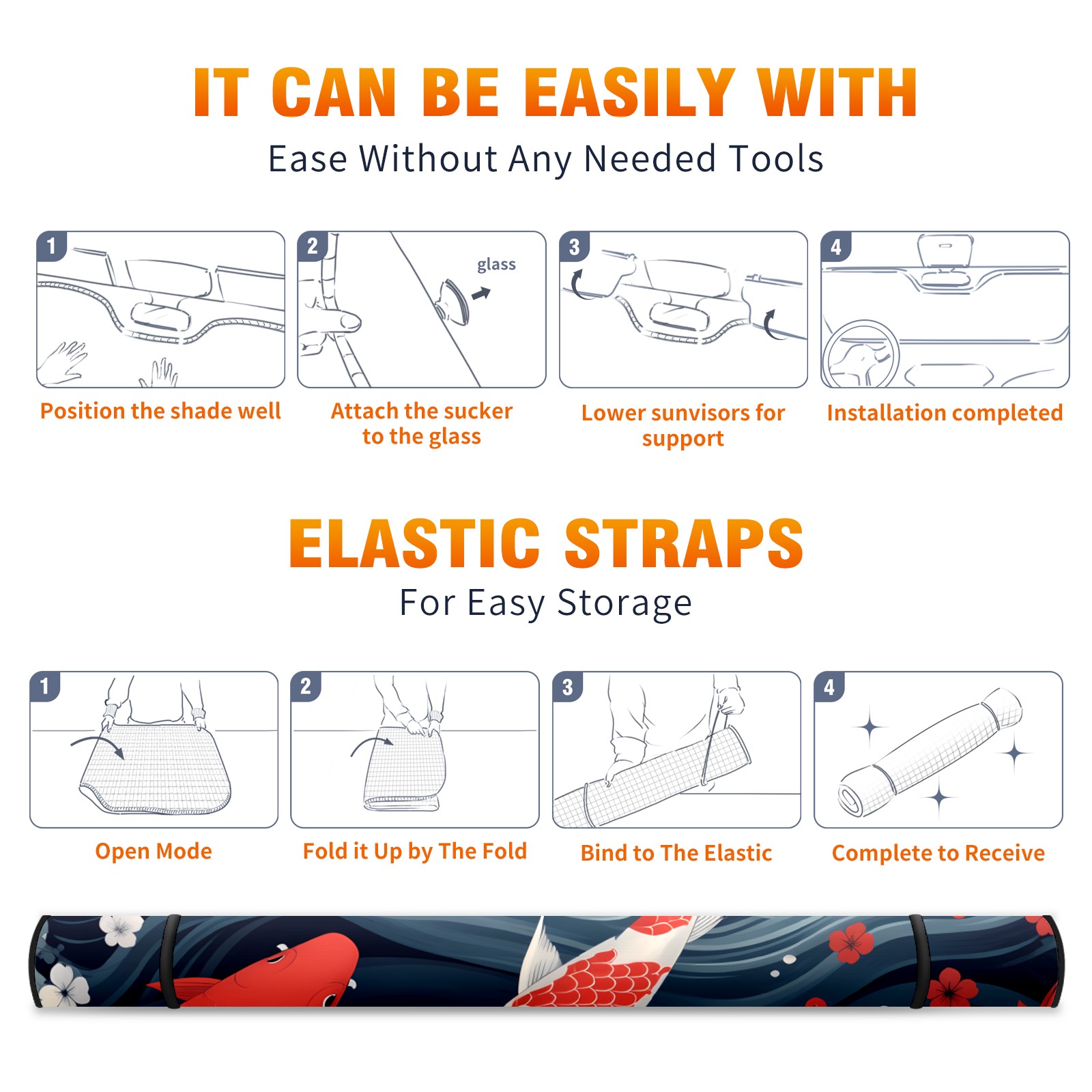 IT CAN BE EASILY WITH

Ease Without Any Needed Tools

1
Position the shade well

2
glass
Attach the sucker to the glass

3
Lower sunvisors for support

4
Installation completed

ELASTIC STRAPS

For Easy Storage

1
Open Mode

2
Fold it Up by The Fold

3
Bind to The Elastic

4
Complete to Receive