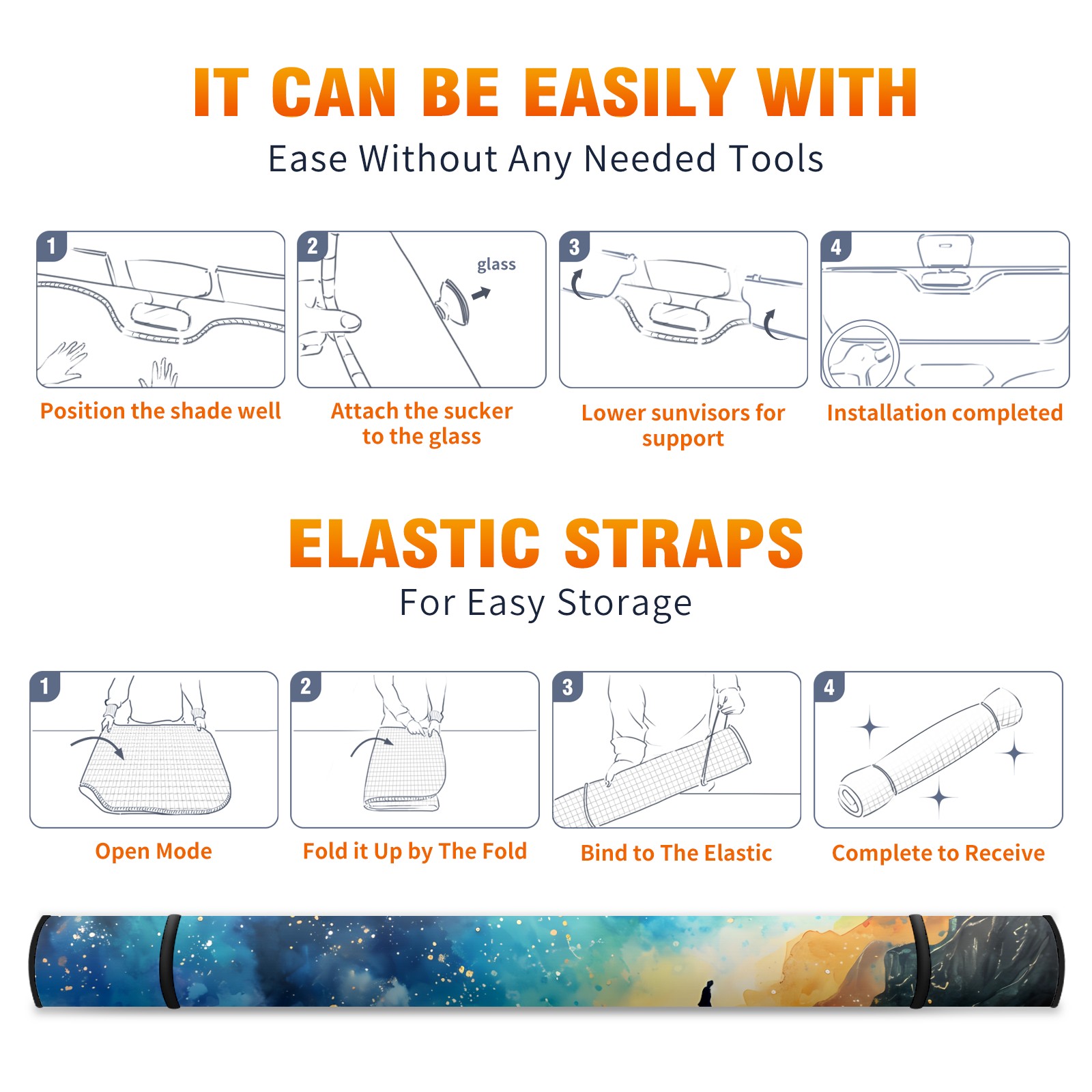 IT CAN BE EASILY WITH

Ease Without Any Needed Tools

1

Position the shade well

2

glass

Attach the sucker to the glass

3

Lower sunvisors for support

4

Installation completed

ELASTIC STRAPS

For Easy Storage

1

Open Mode

2

Fold it Up by The Fold

3

Bind to The Elastic

4

Complete to Receive