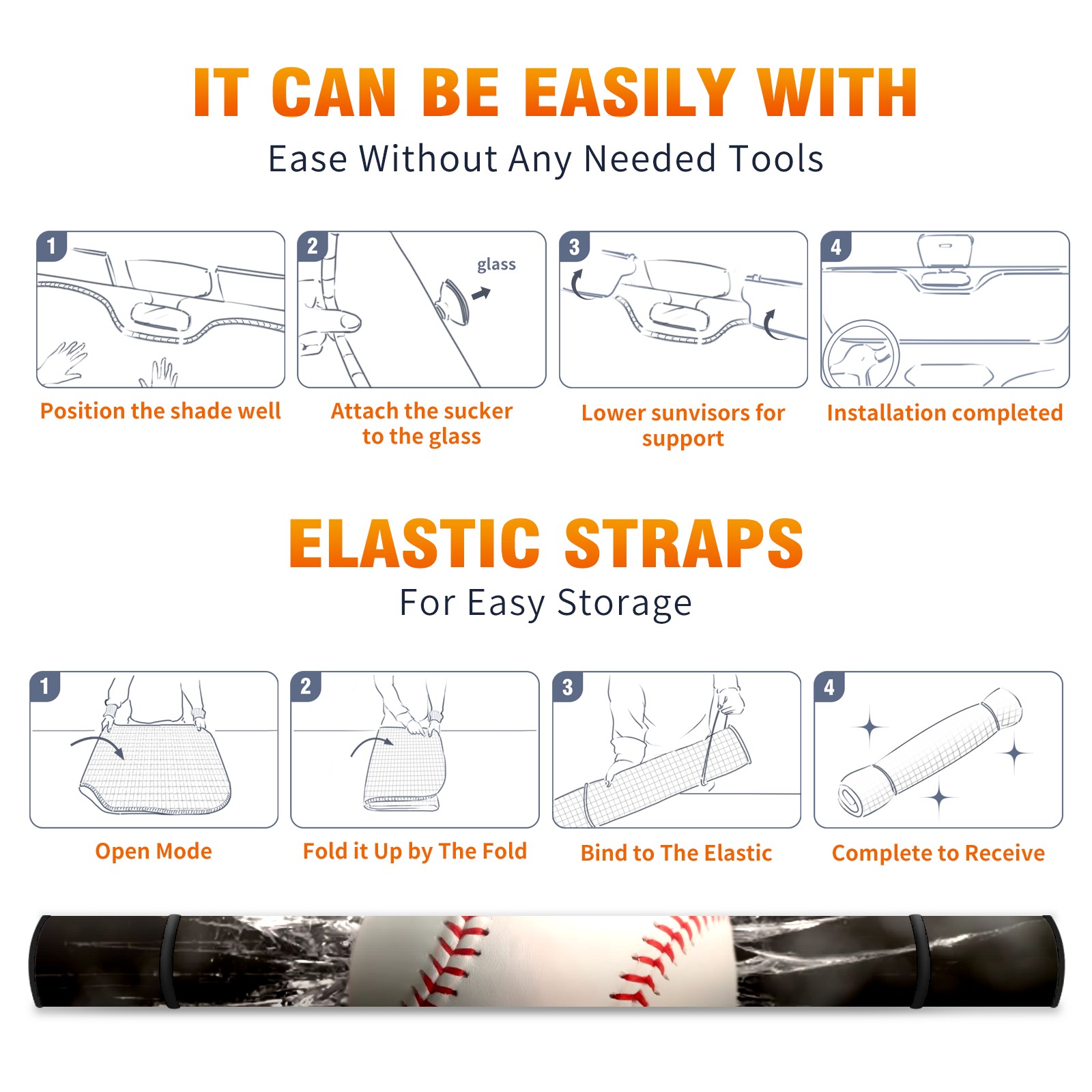 IT CAN BE EASILY WITH
Ease Without Any Needed Tools

1
Position the shade well

2
glass
Attach the sucker to the glass

3
Lower sunvisors for support

4
Installation completed

ELASTIC STRAPS
For Easy Storage

1
Open Mode

2
Fold it Up by The Fold

3
Bind to The Elastic

4
Complete to Receive