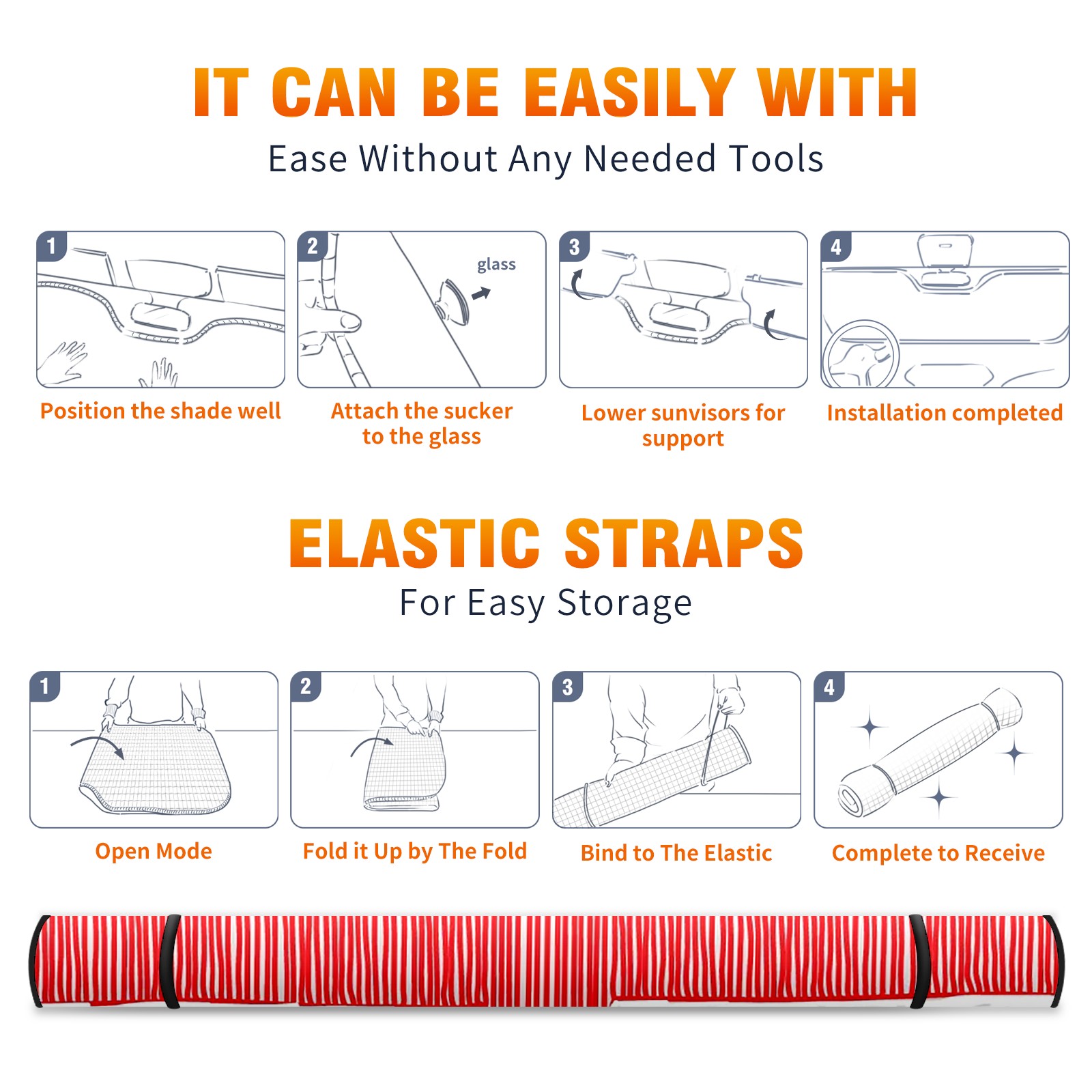 IT CAN BE EASILY WITH
Ease Without Any Needed Tools

1
Position the shade well

2
glass
Attach the sucker to the glass

3
Lower sunvisors for support

4
Installation completed

ELASTIC STRAPS
For Easy Storage

1
Open Mode

2
Fold it Up by The Fold

3
Bind to The Elastic

4
Complete to Receive