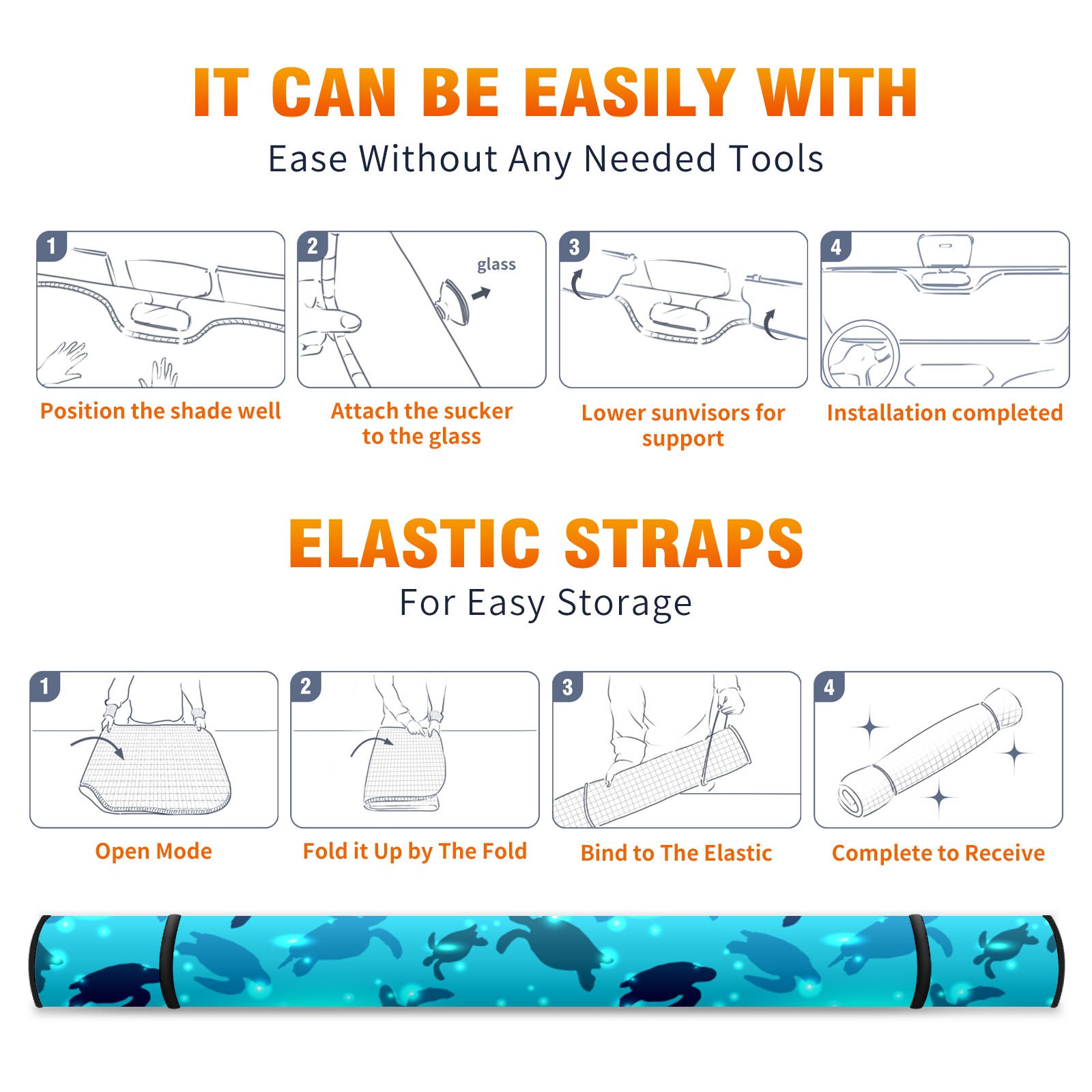 IT CAN BE EASILY WITH
Ease Without Any Needed Tools

1
Position the shade well

2
glass
Attach the sucker to the glass

3
Lower sunvisors for support

4
Installation completed

ELASTIC STRAPS
For Easy Storage

1
Open Mode

2
Fold it Up by The Fold

3
Bind to The Elastic

4
Complete to Receive