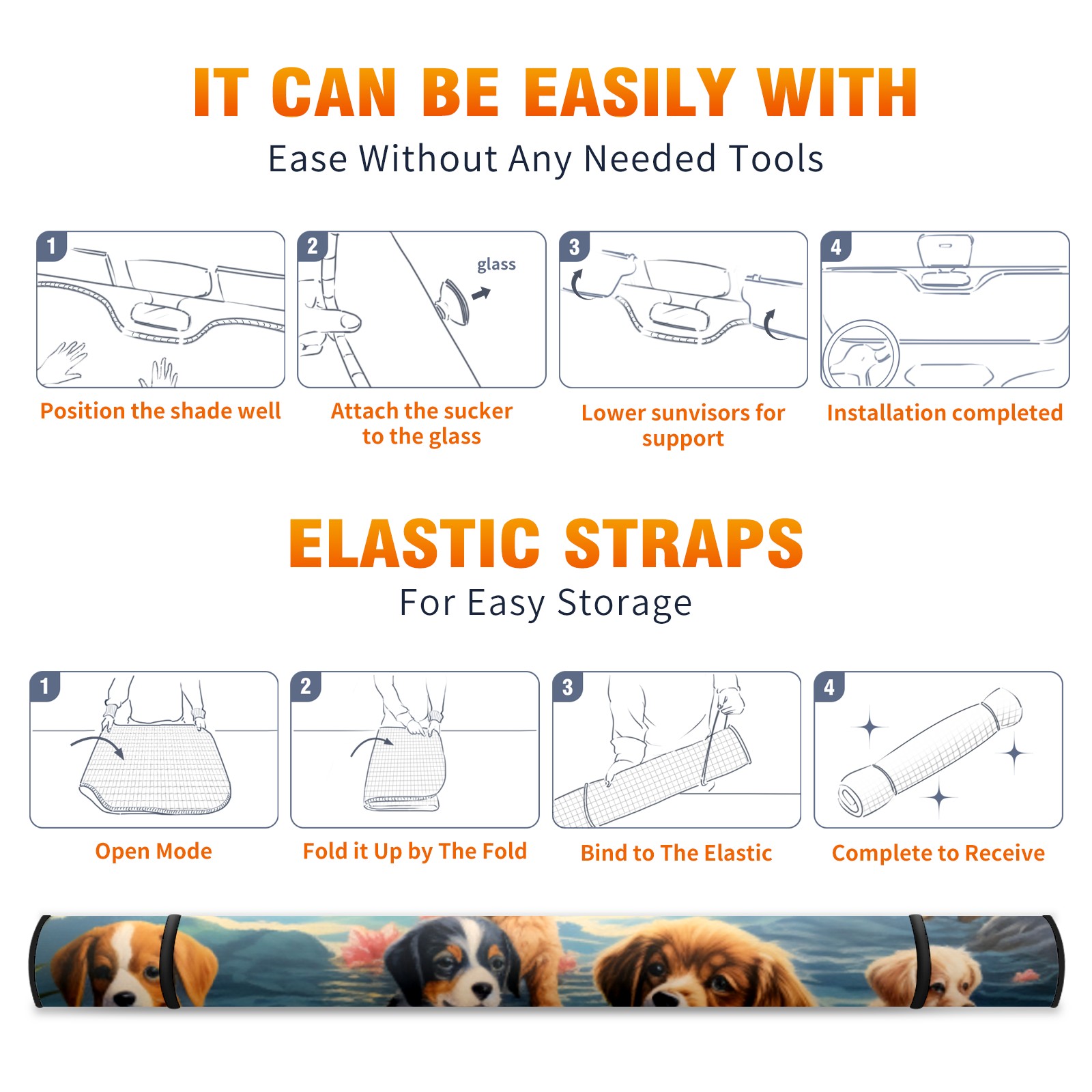 IT CAN BE EASILY WITH
Ease Without Any Needed Tools

1
Position the shade well

2
glass
Attach the sucker to the glass

3
Lower sunvisors for support

4
Installation completed

ELASTIC STRAPS
For Easy Storage

1
Open Mode

2
Fold it Up by The Fold

3
Bind to The Elastic

4
Complete to Receive