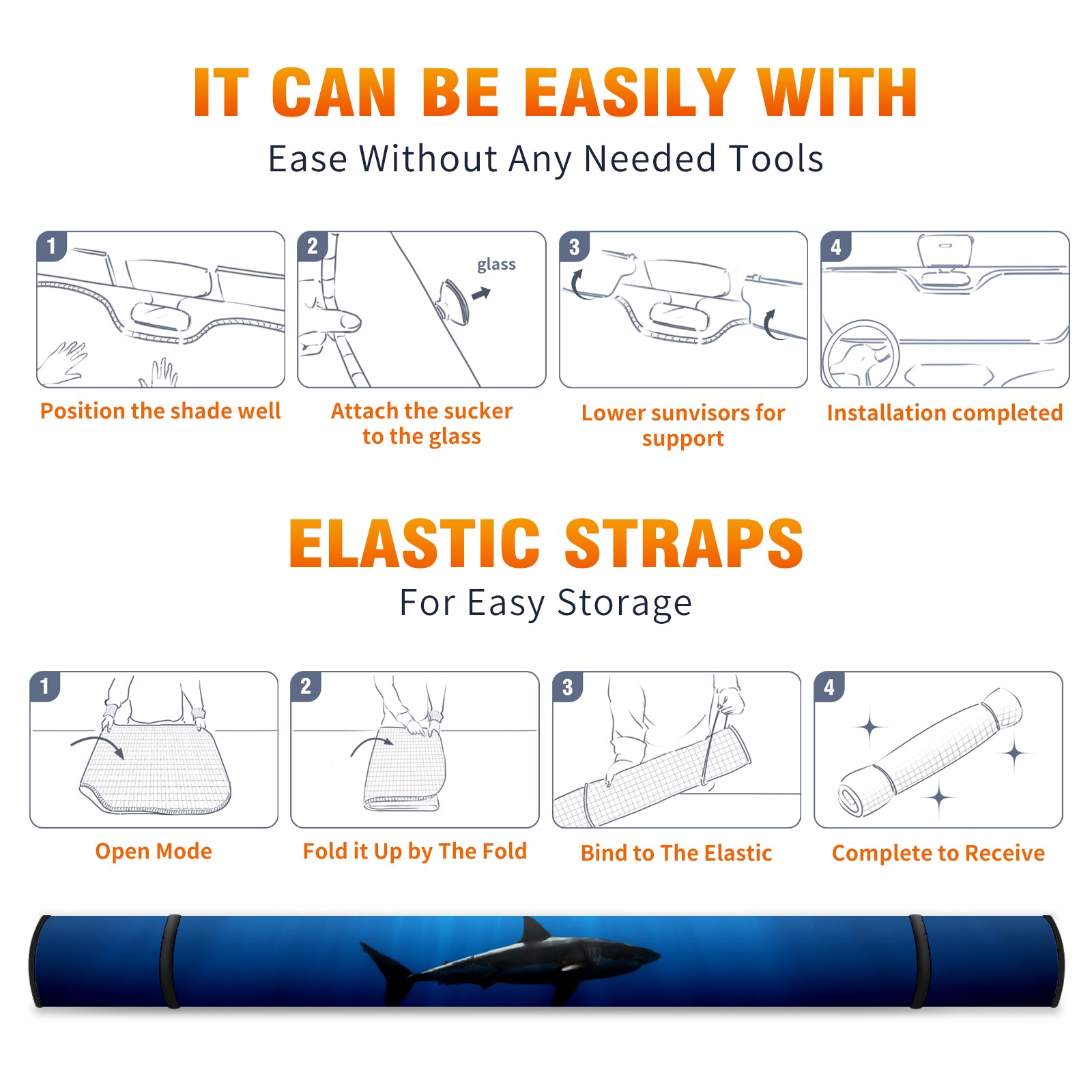 IT CAN BE EASILY WITH
Ease Without Any Needed Tools

1
Position the shade well

2
glass
Attach the sucker to the glass

3
Lower sunvisors for support

4
Installation completed

ELASTIC STRAPS
For Easy Storage

1
Open Mode

2
Fold it Up by The Fold

3
Bind to The Elastic

4
Complete to Receive