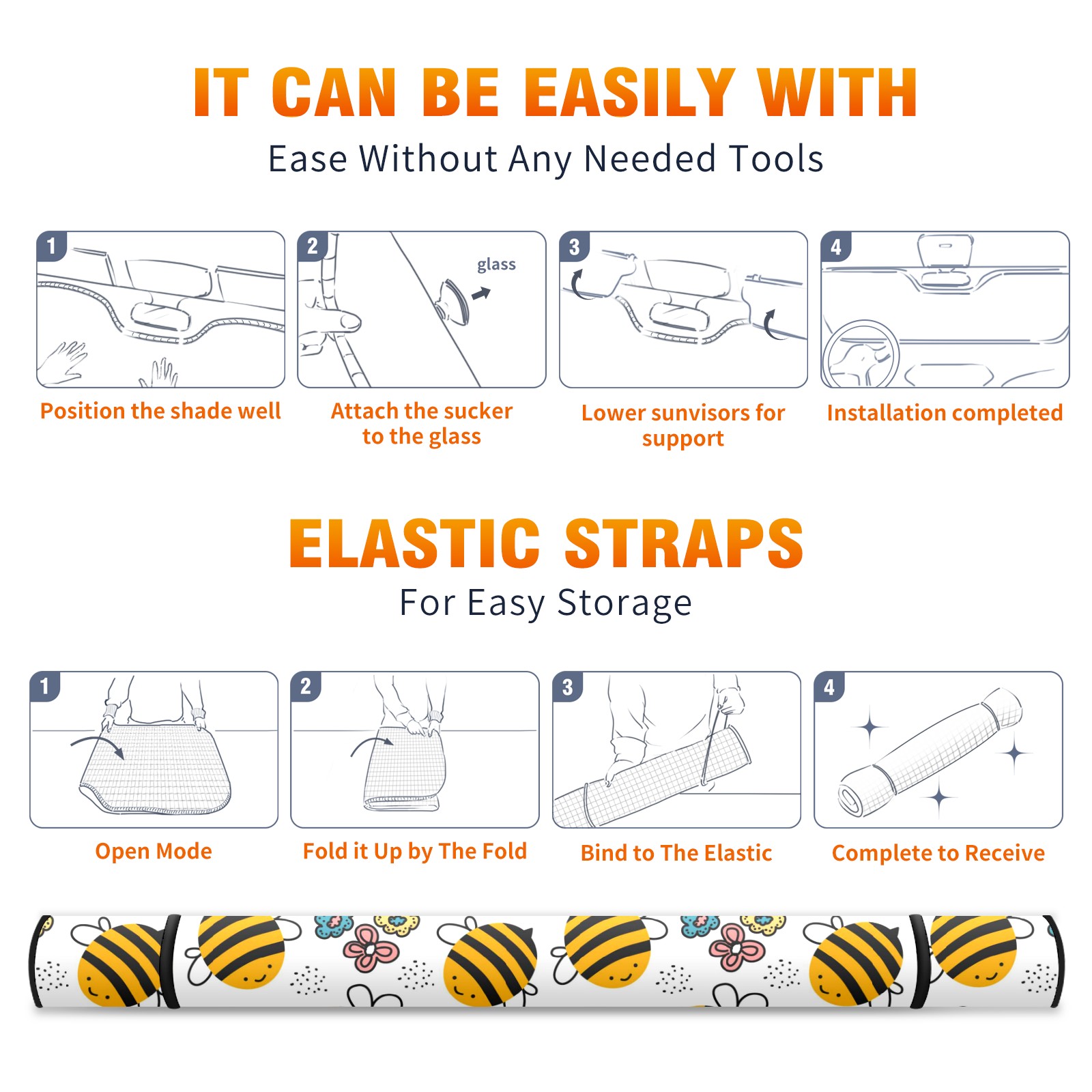 IT CAN BE EASILY WITH
Ease Without Any Needed Tools

1
Position the shade well

2
glass
Attach the sucker to the glass

3
Lower sunvisors for support

4
Installation completed

ELASTIC STRAPS
For Easy Storage

1
Open Mode

2
Fold it Up by The Fold

3
Bind to The Elastic

4
Complete to Receive