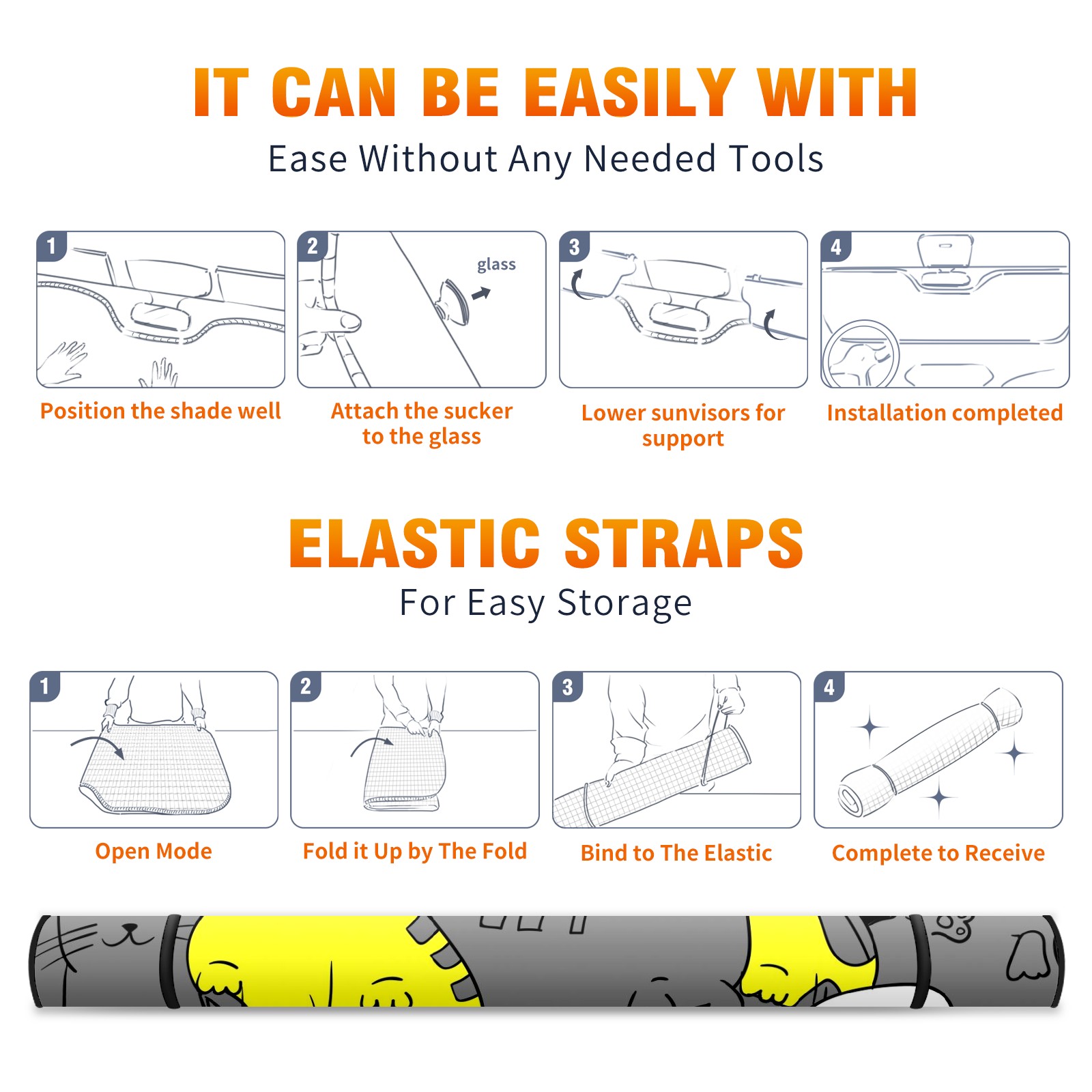 IT CAN BE EASILY WITH

Ease Without Any Needed Tools

1

Position the shade well

2

glass

Attach the sucker to the glass

3

Lower sunvisors for support

4

Installation completed

ELASTIC STRAPS

For Easy Storage

1

Open Mode

2

Fold it Up by The Fold

3

Bind to The Elastic

4

Complete to Receive