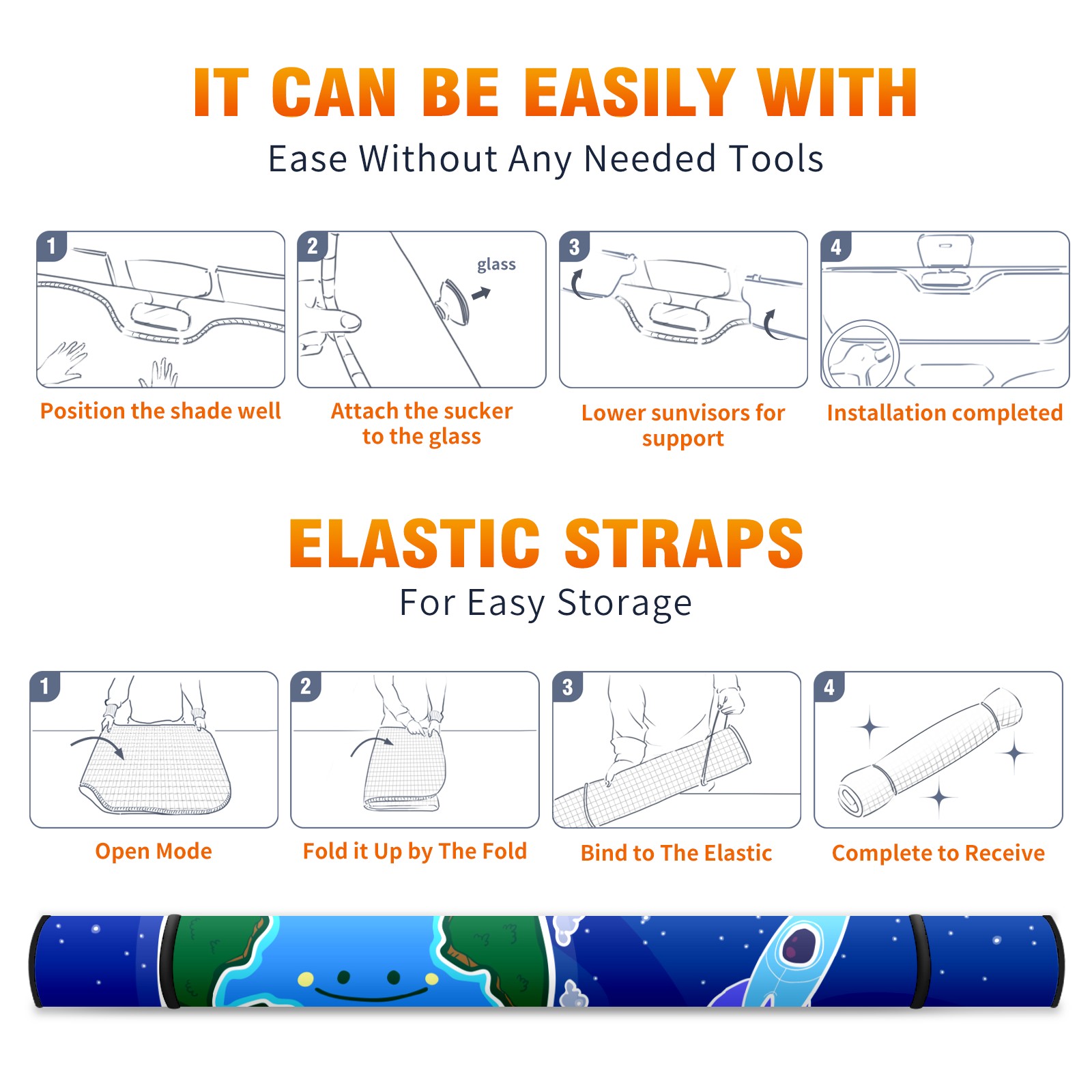 IT CAN BE EASILY WITH
Ease Without Any Needed Tools

1
Position the shade well

2
glass
Attach the sucker to the glass

3
Lower sunvisors for support

4
Installation completed

ELASTIC STRAPS
For Easy Storage

1
Open Mode

2
Fold it Up by The Fold

3
Bind to The Elastic

4
Complete to Receive