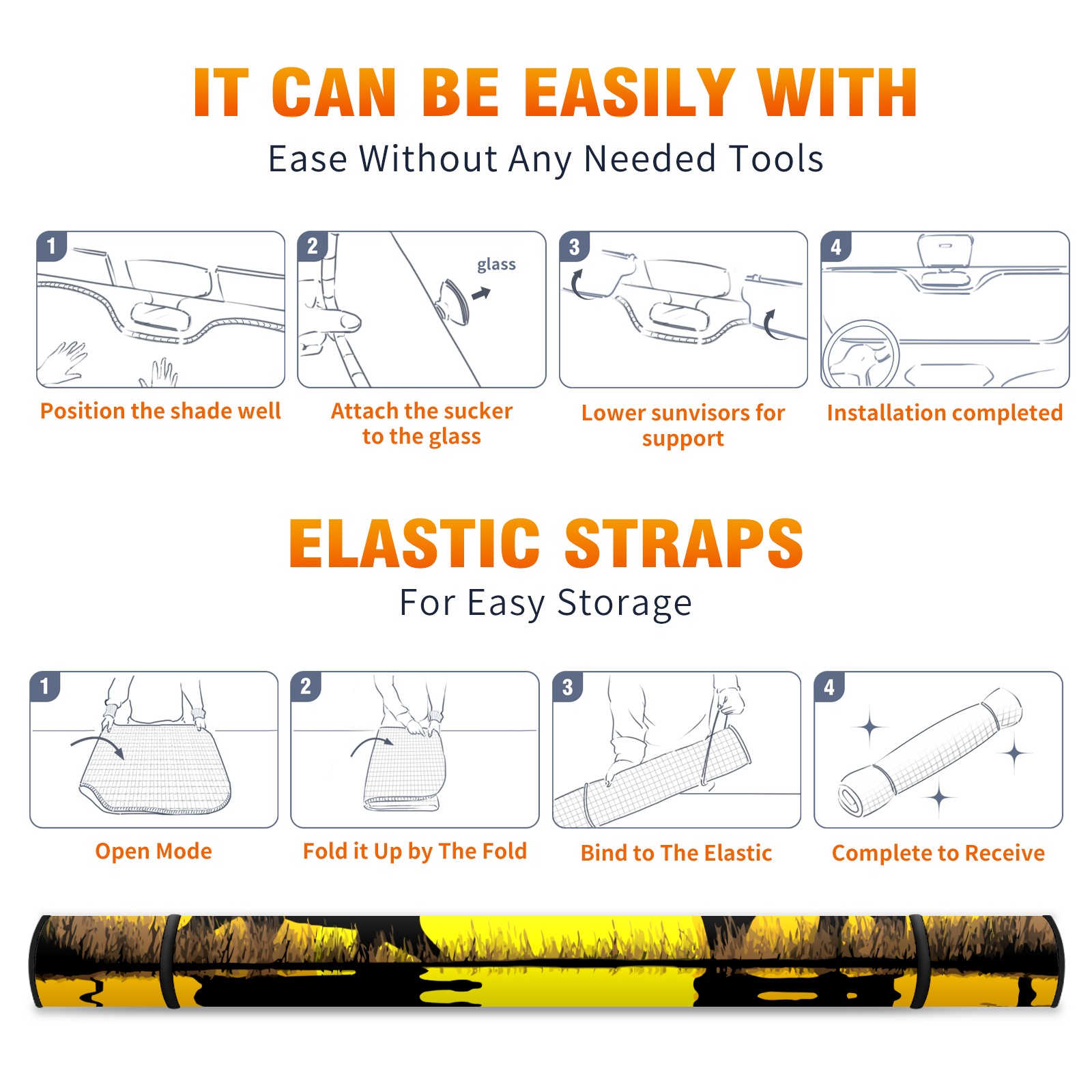 IT CAN BE EASILY WITH

Ease Without Any Needed Tools

1

Position the shade well

2

glass

Attach the sucker to the glass

3

Lower sunvisors for support

4

Installation completed

ELASTIC STRAPS

For Easy Storage

1

Open Mode

2

Fold it Up by The Fold

3

Bind to The Elastic

4

Complete to Receive