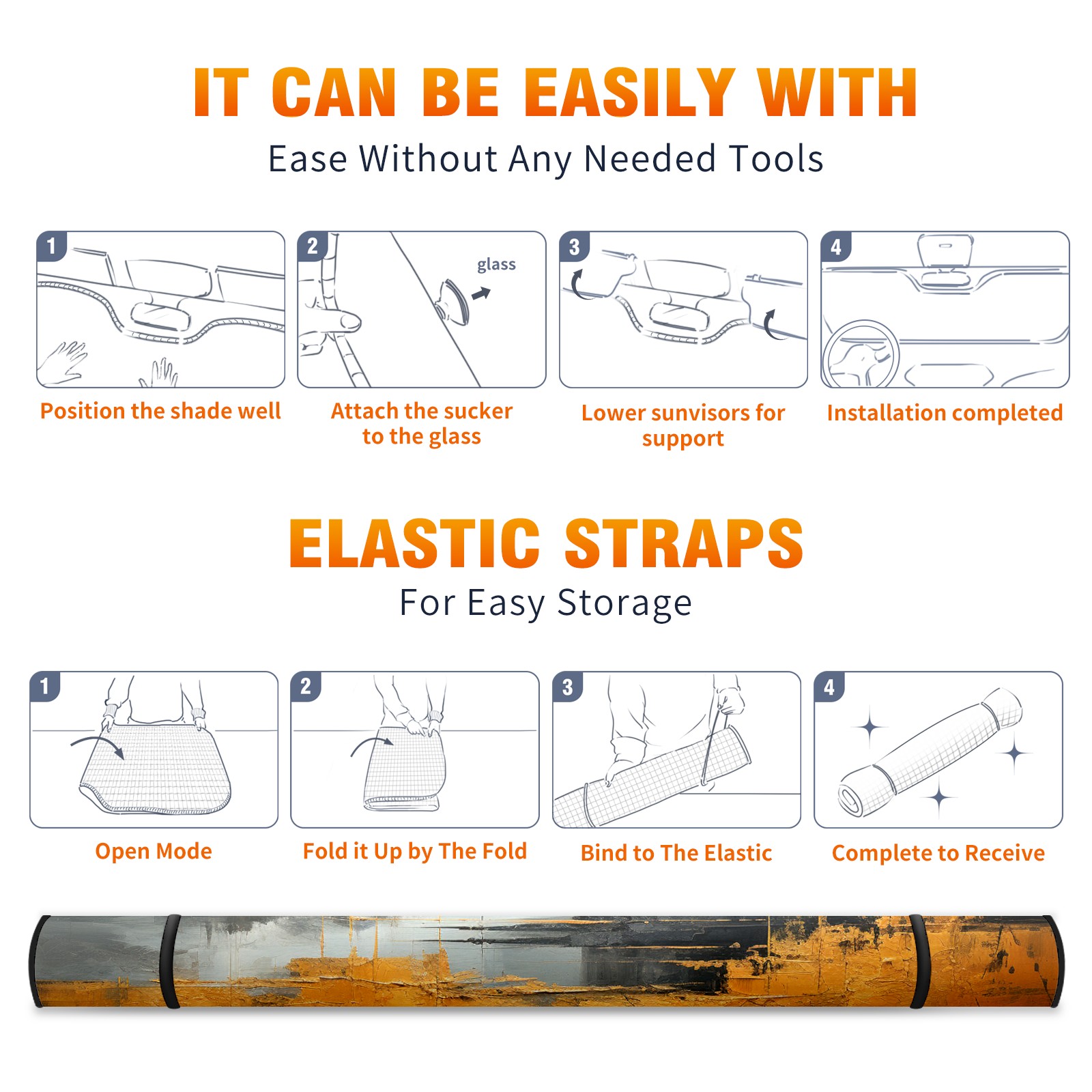 IT CAN BE EASILY WITH
Ease Without Any Needed Tools

1
Position the shade well

2
glass
Attach the sucker to the glass

3
Lower sunvisors for support

4
Installation completed

ELASTIC STRAPS
For Easy Storage

1
Open Mode

2
Fold it Up by The Fold

3
Bind to The Elastic

4
Complete to Receive