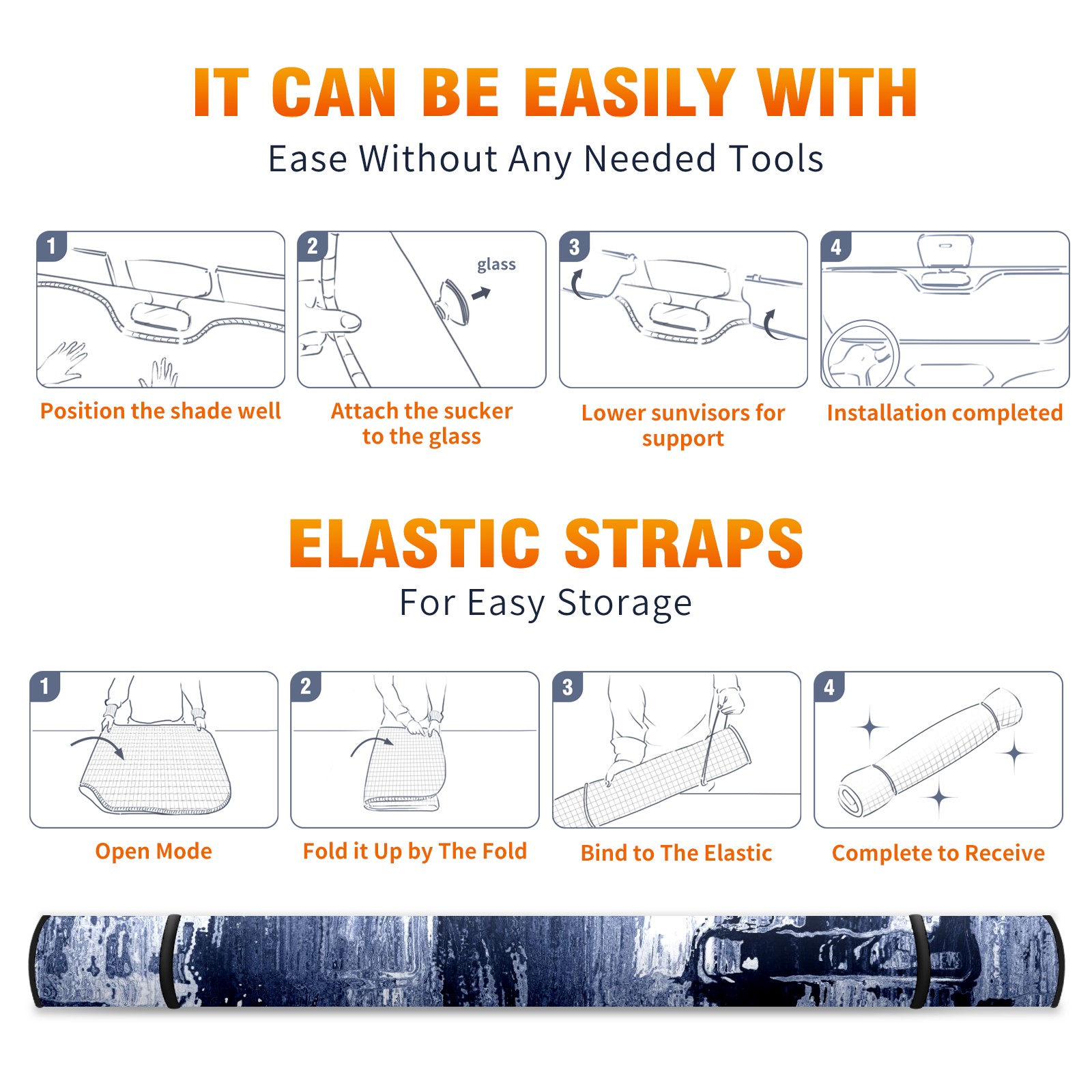 IT CAN BE EASILY WITH

Ease Without Any Needed Tools

1

Position the shade well

2

glass

Attach the sucker to the glass

3

Lower sunvisors for support

4

Installation completed

ELASTIC STRAPS

For Easy Storage

1

Open Mode

2

Fold it Up by The Fold

3

Bind to The Elastic

4

Complete to Receive