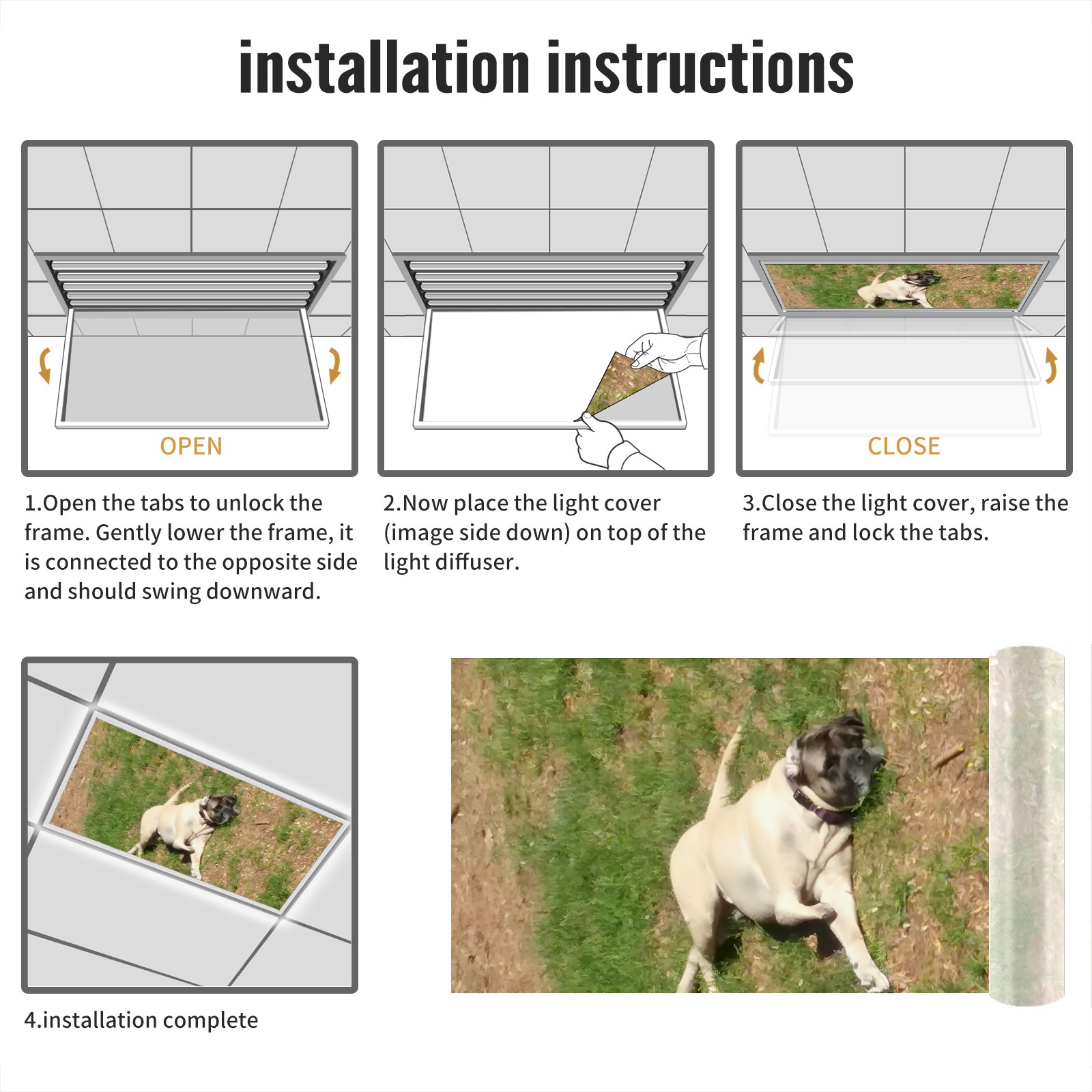 installation instructions

OPEN

1.Open the tabs to unlock the frame. Gently lower the frame, it is connected to the opposite side and should swing downward.

2.Now place the light cover (image side down) on top of the light diffuser.

CLOSE

3.Close the light cover, raise the frame and lock the tabs.

4.installation complete