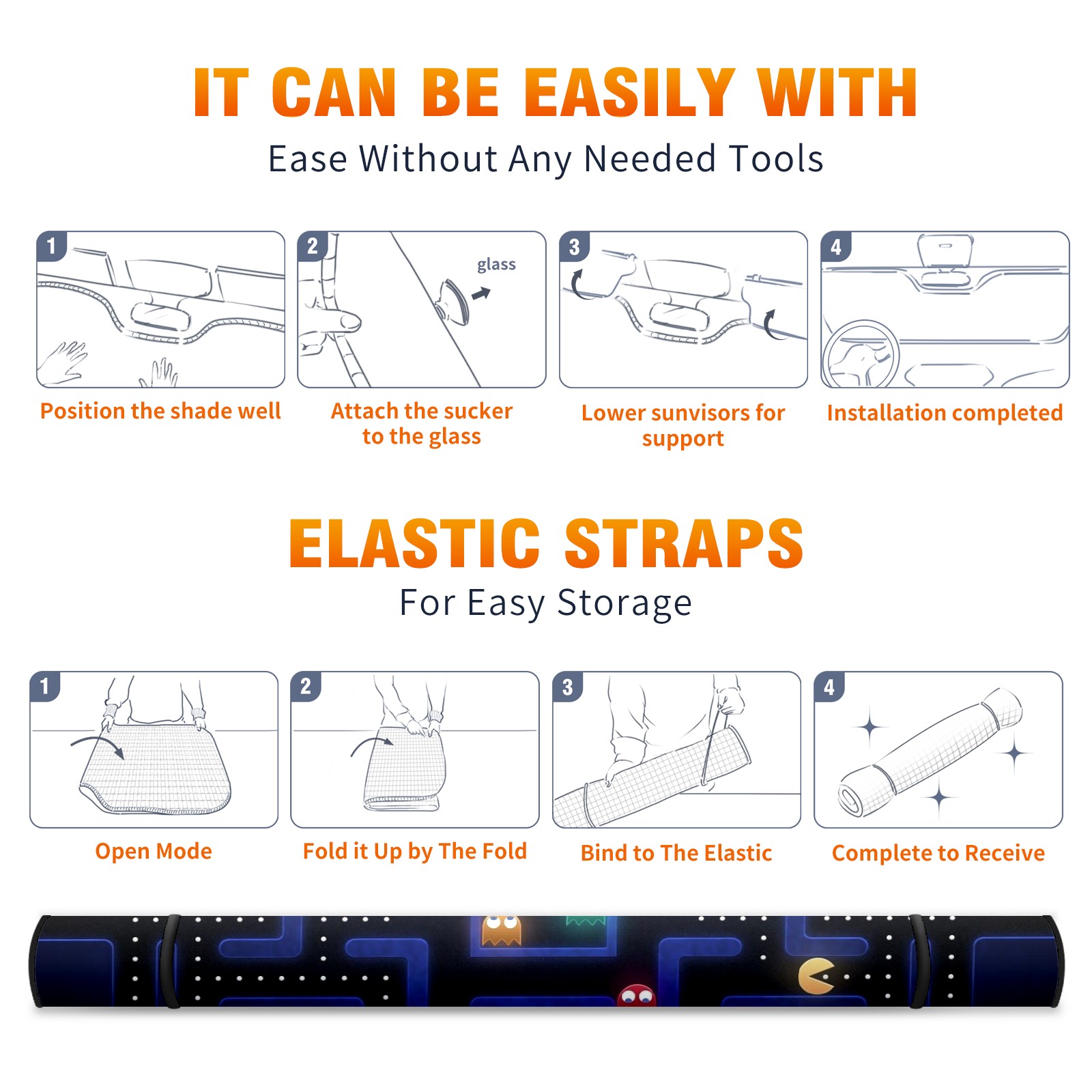 IT CAN BE EASILY WITH

Ease Without Any Needed Tools

1

Position the shade well

2

glass

Attach the sucker to the glass

3

Lower sunvisors for support

4

Installation completed

ELASTIC STRAPS

For Easy Storage

1

Open Mode

2

Fold it Up by The Fold

3

Bind to The Elastic

4

Complete to Receive