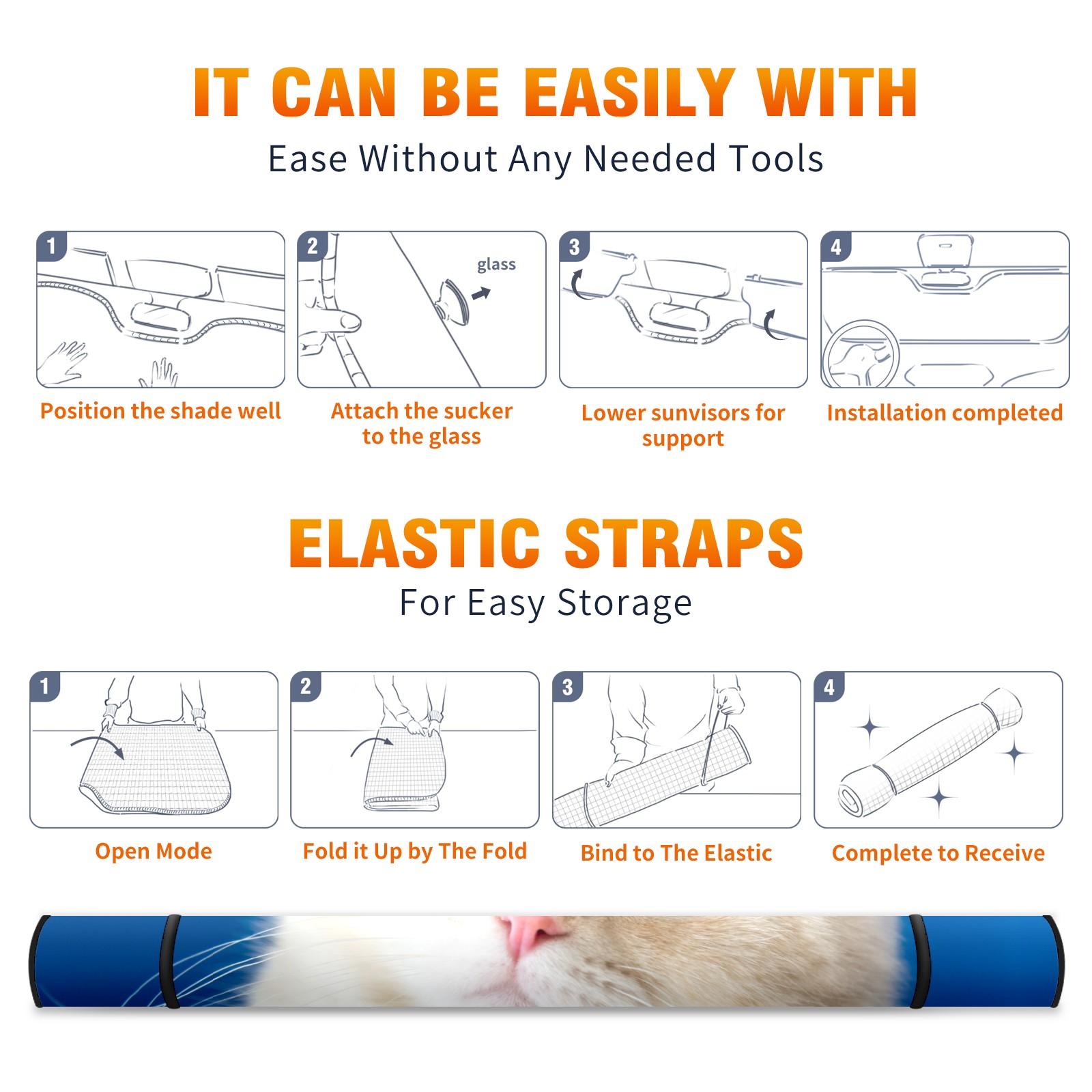 IT CAN BE EASILY WITH
Ease Without Any Needed Tools

1
Position the shade well

2
glass
Attach the sucker to the glass

3
Lower sunvisors for support

4
Installation completed

ELASTIC STRAPS
For Easy Storage

1
Open Mode

2
Fold it Up by The Fold

3
Bind to The Elastic

4
Complete to Receive