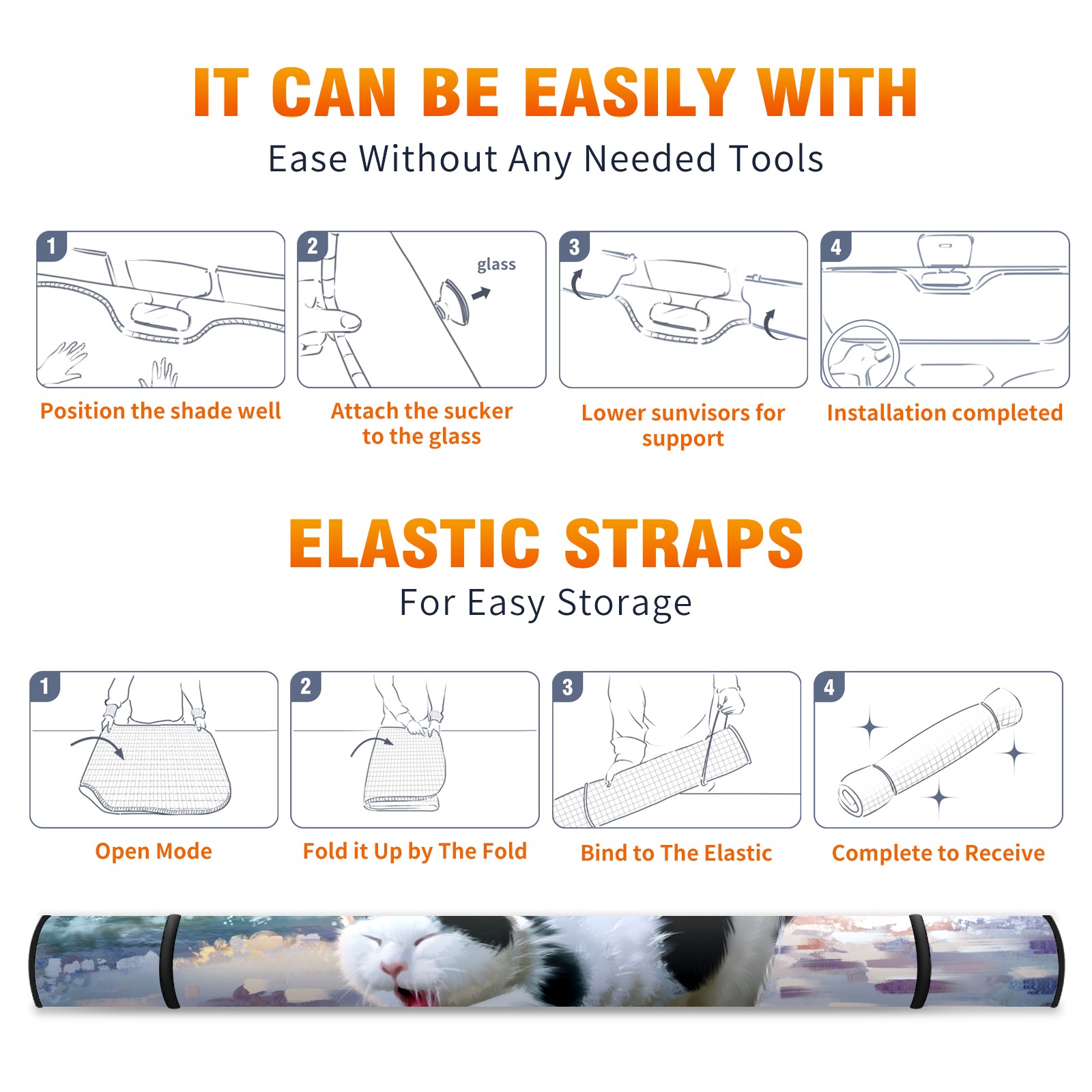 IT CAN BE EASILY WITH

Ease Without Any Needed Tools

1

Position the shade well

2

glass

Attach the sucker to the glass

3

Lower sunvisors for support

4

Installation completed

ELASTIC STRAPS

For Easy Storage

1

Open Mode

2

Fold it Up by The Fold

3

Bind to The Elastic

4

Complete to Receive