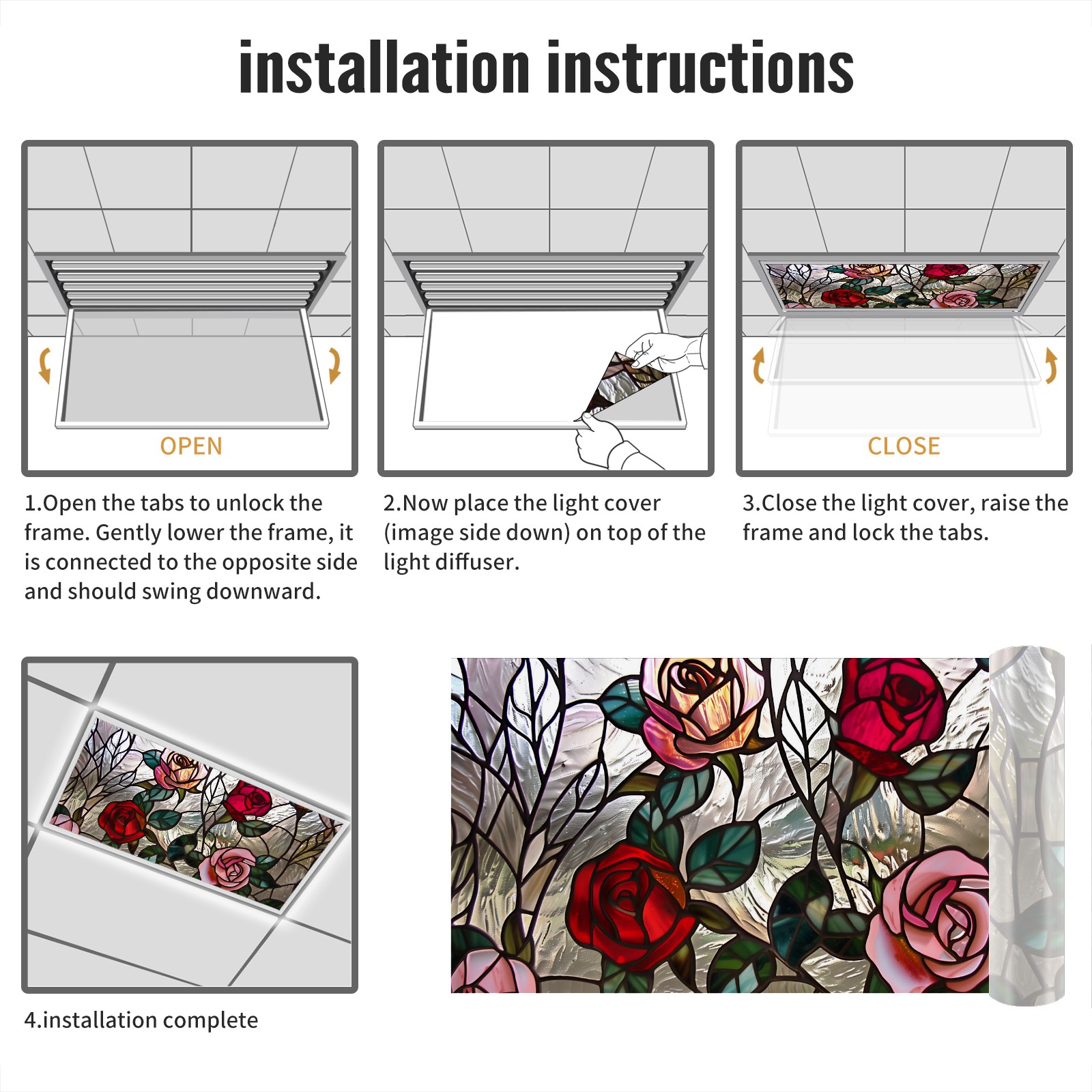 installation instructions

OPEN

1.Open the tabs to unlock the frame. Gently lower the frame, it is connected to the opposite side and should swing downward.

2.Now place the light cover (image side down) on top of the light diffuser.

CLOSE

3.Close the light cover, raise the frame and lock the tabs.

4.installation complete