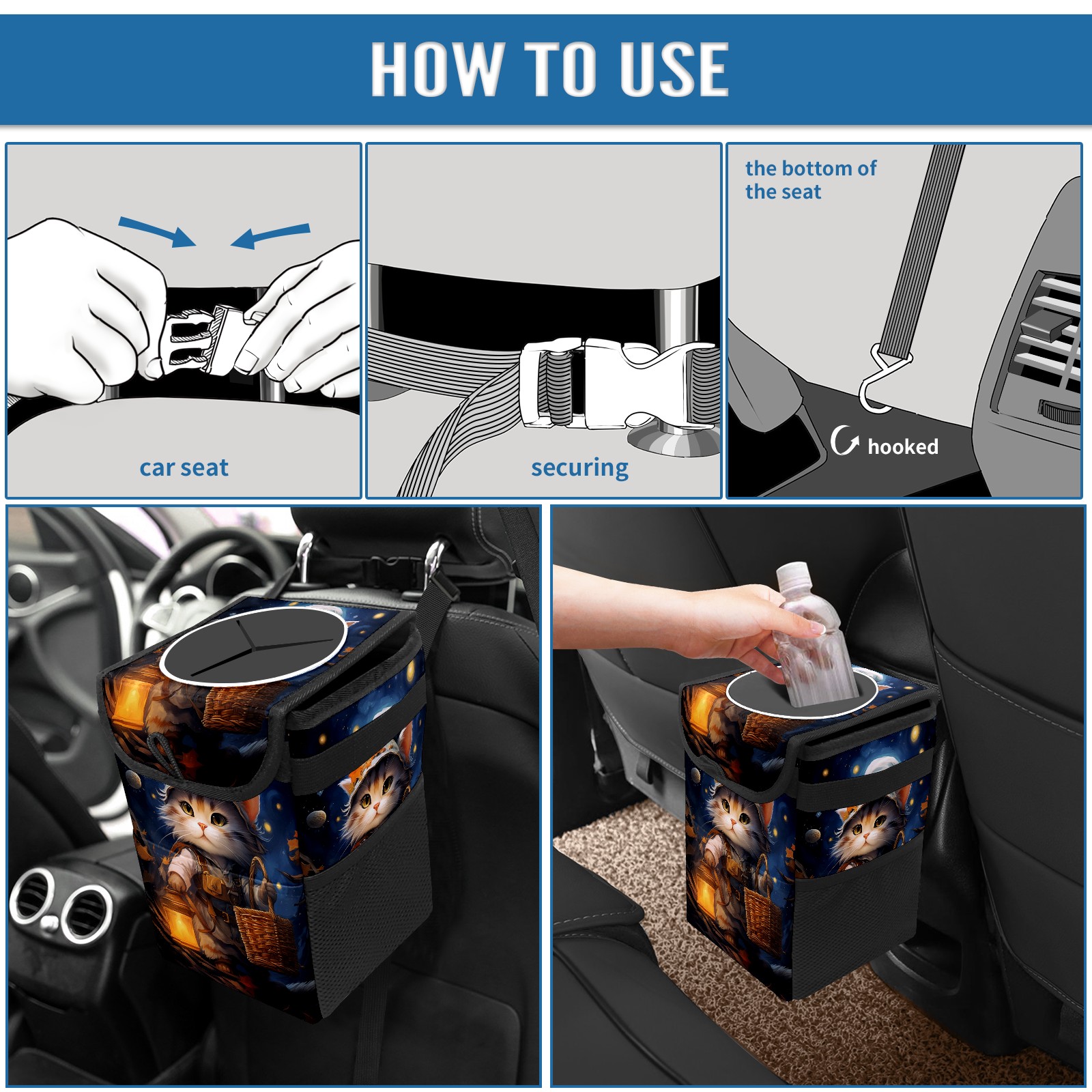 HOW TO USE

car seat

securing

the bottom of the seat

hooked