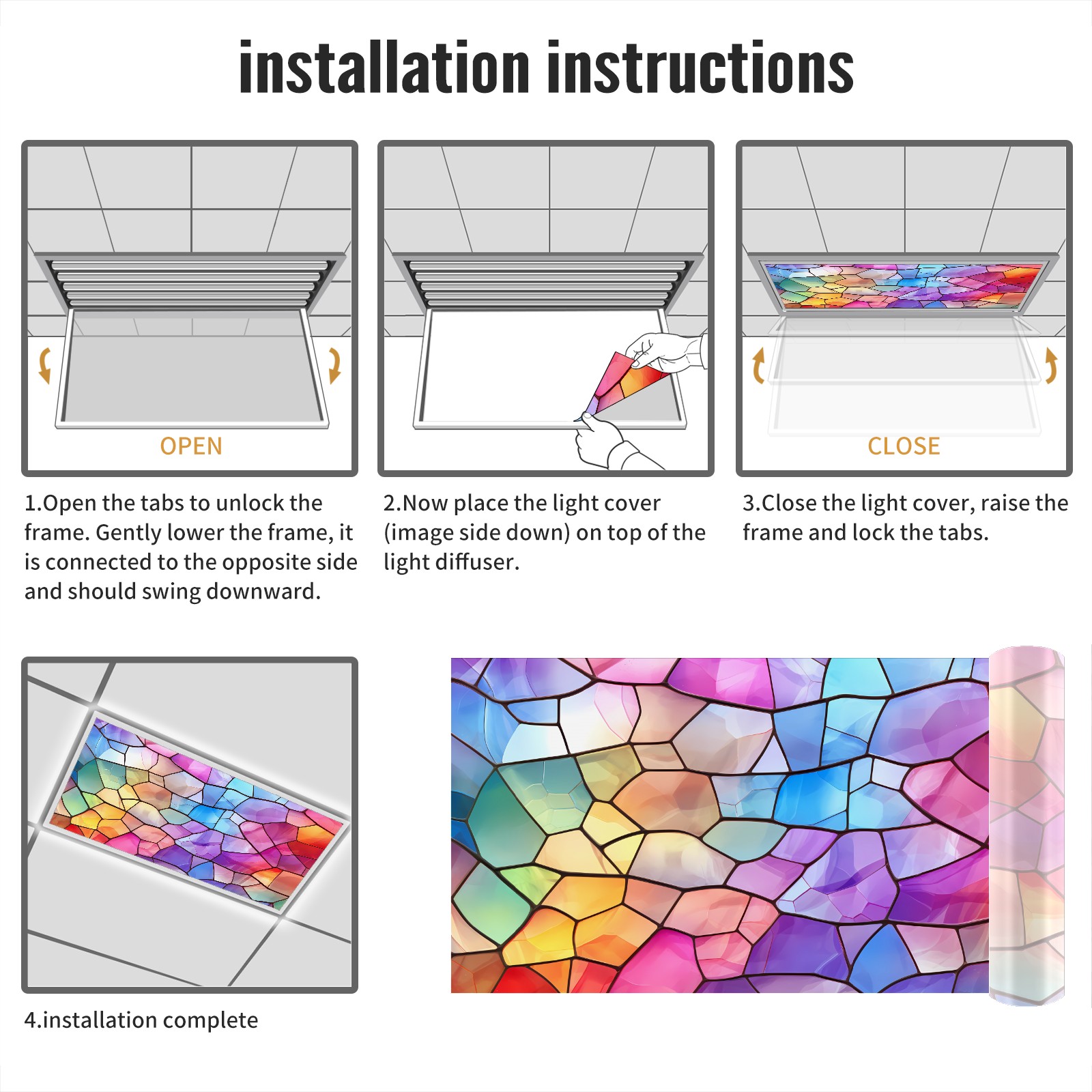 installation instructions

OPEN

1.Open the tabs to unlock the frame. Gently lower the frame, it is connected to the opposite side and should swing downward.

2.Now place the light cover (image side down) on top of the light diffuser.

CLOSE

3.Close the light cover, raise the frame and lock the tabs.

4.installation complete