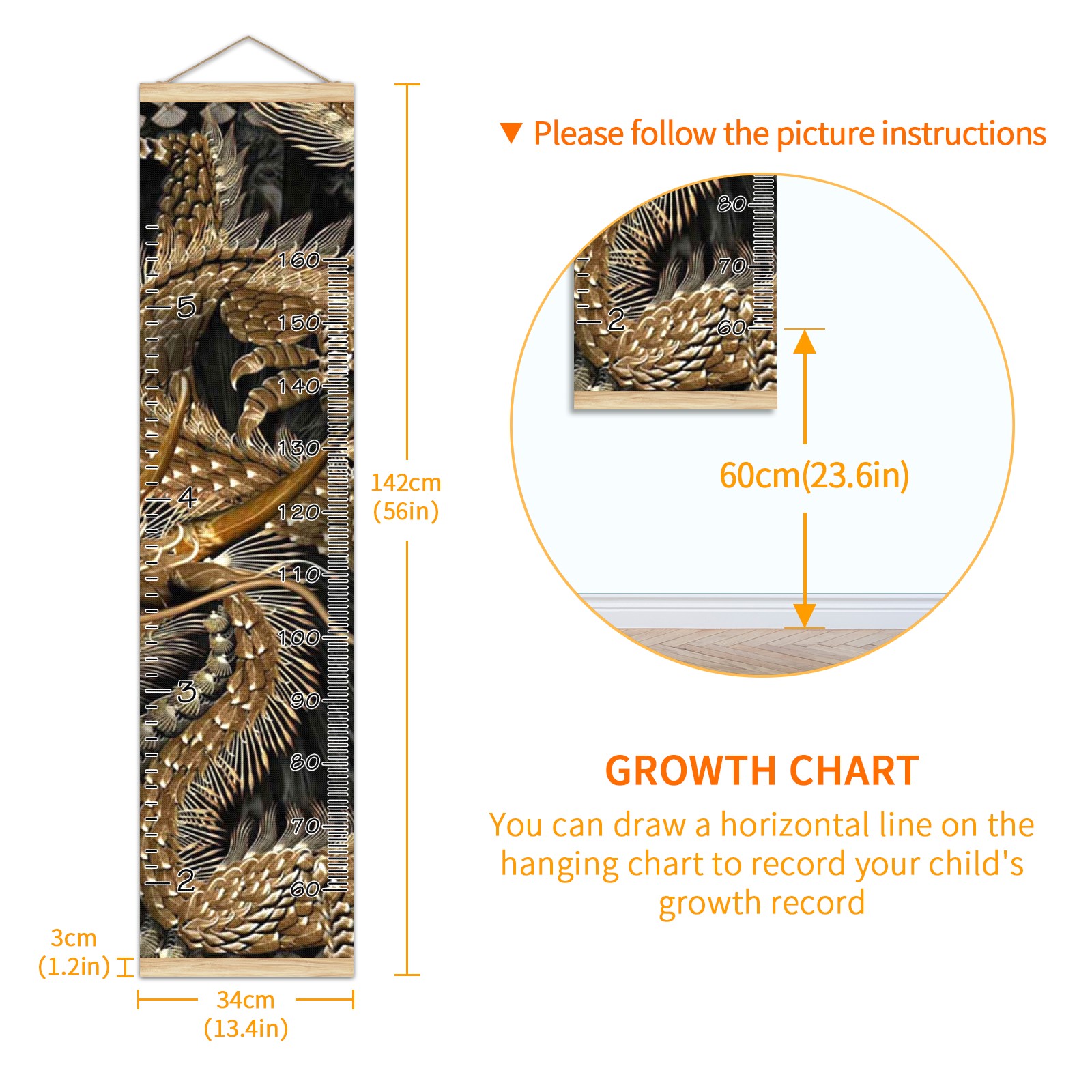 160
5
150
140
130
4
120
110
100
3
90
80
70
2
60

142cm
(56in)

3cm
(1.2in)

34cm
(13.4in)

▼ Please follow the picture instructions

80
70
2
60

60cm(23.6in)

GROWTH CHART

You can draw a horizontal line on the hanging chart to record your child's growth record