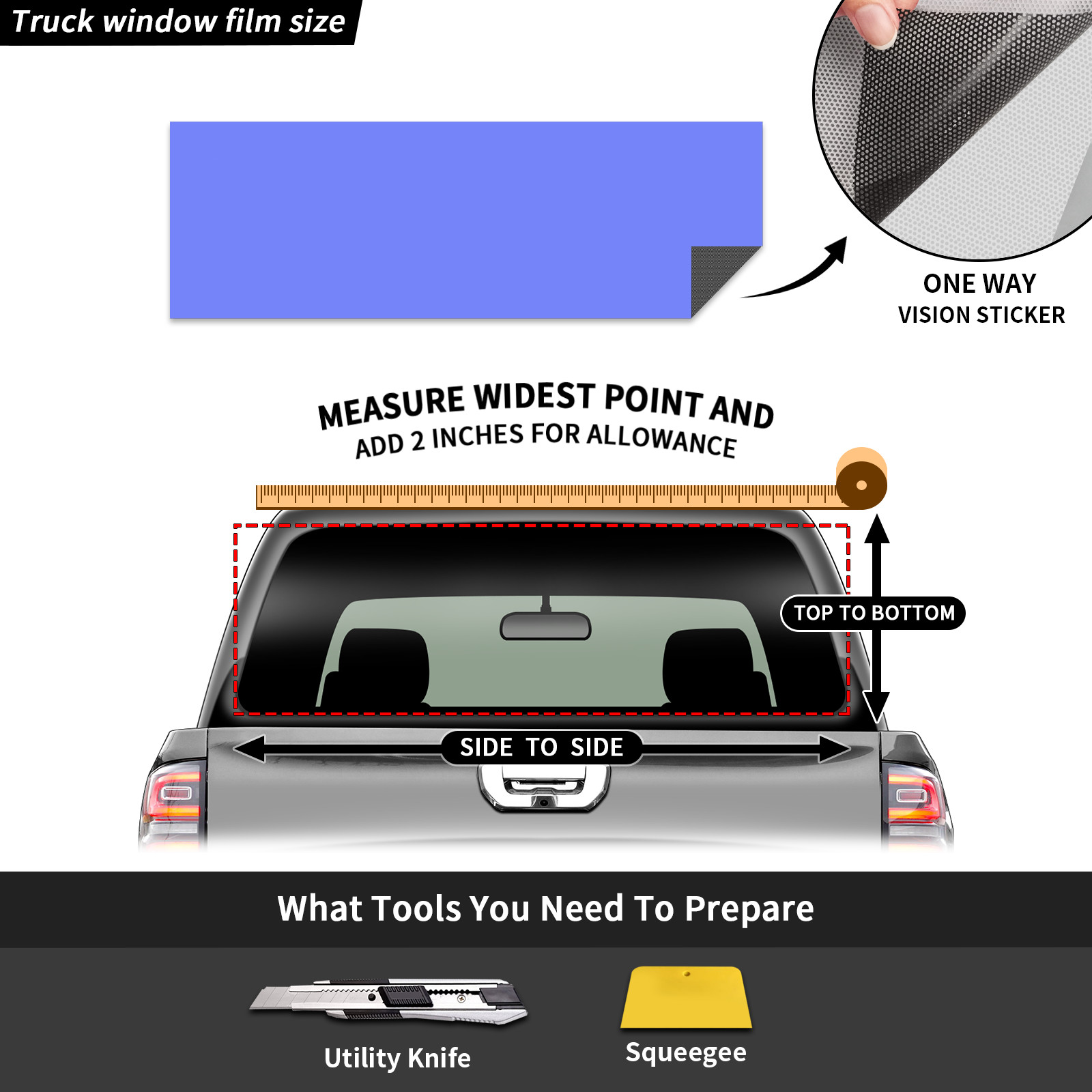 Truck window film size

ONE WAY
VISION STICKER

MEASURE WIDEST POINT AND
ADD 2 INCHES FOR ALLOWANCE

TOP TO BOTTOM

SIDE TO SIDE

What Tools You Need To Prepare

Utility Knife

Squeegee