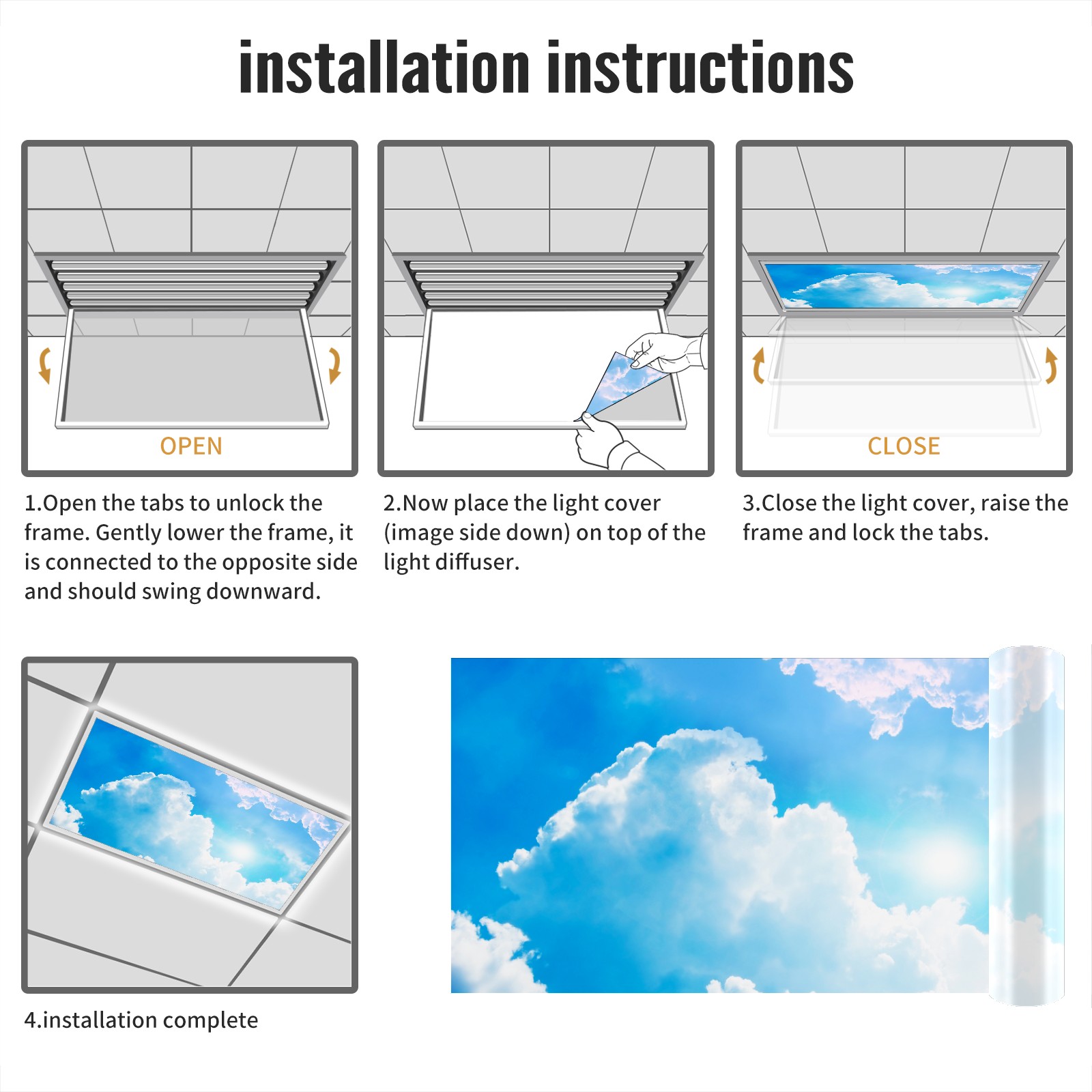 installation instructions

OPEN

1.Open the tabs to unlock the frame. Gently lower the frame, it is connected to the opposite side and should swing downward.

2.Now place the light cover (image side down) on top of the light diffuser.

CLOSE

3.Close the light cover, raise the frame and lock the tabs.

4.installation complete