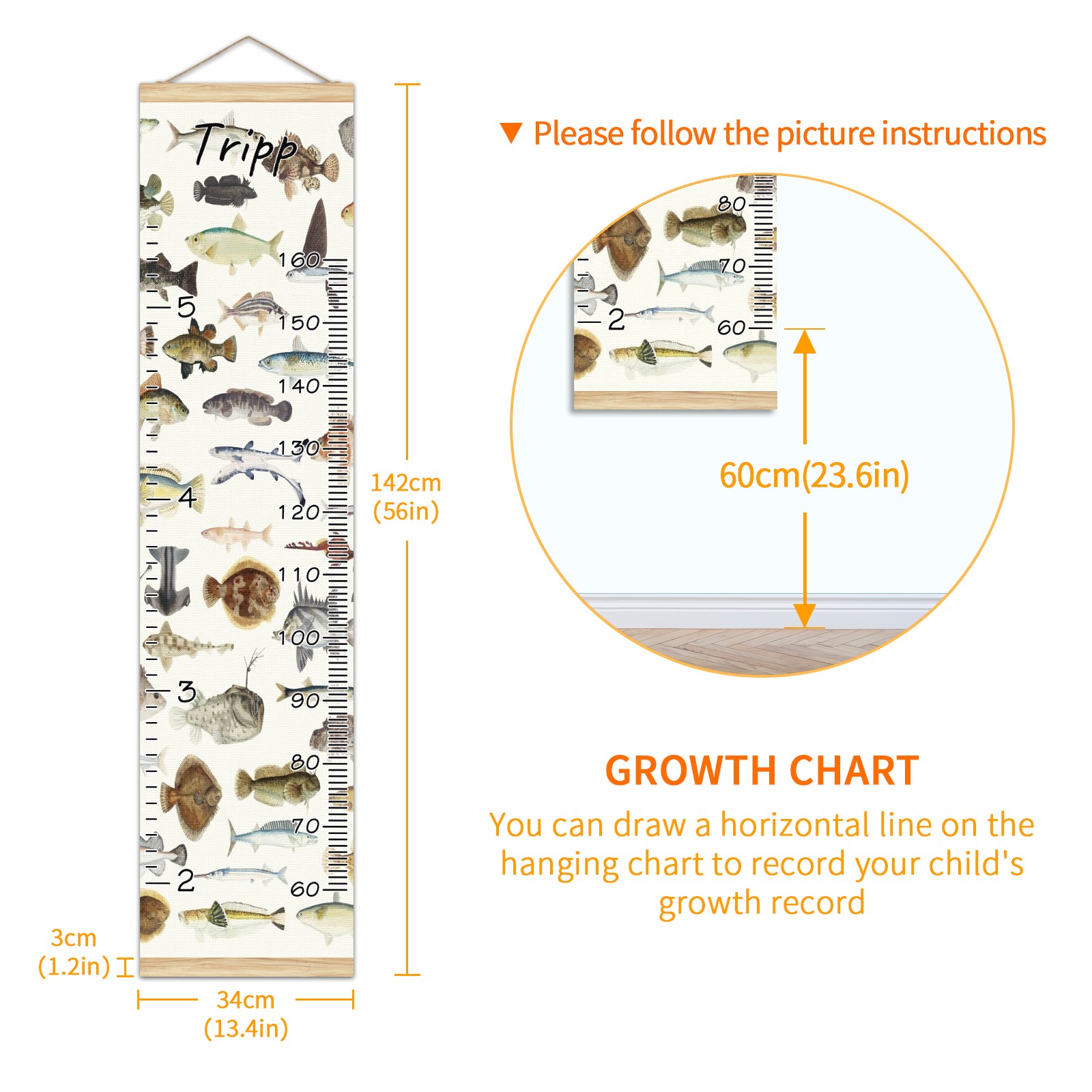 Tripp

160
5
150
140
130
4
120
110
100
3
90
80
70
2
60

142cm
(56in)

3cm
(1.2in)

34cm
(13.4in)

▼ Please follow the picture instructions

80
70
2
60

60cm(23.6in)

GROWTH CHART

You can draw a horizontal line on the hanging chart to record your child's growth record