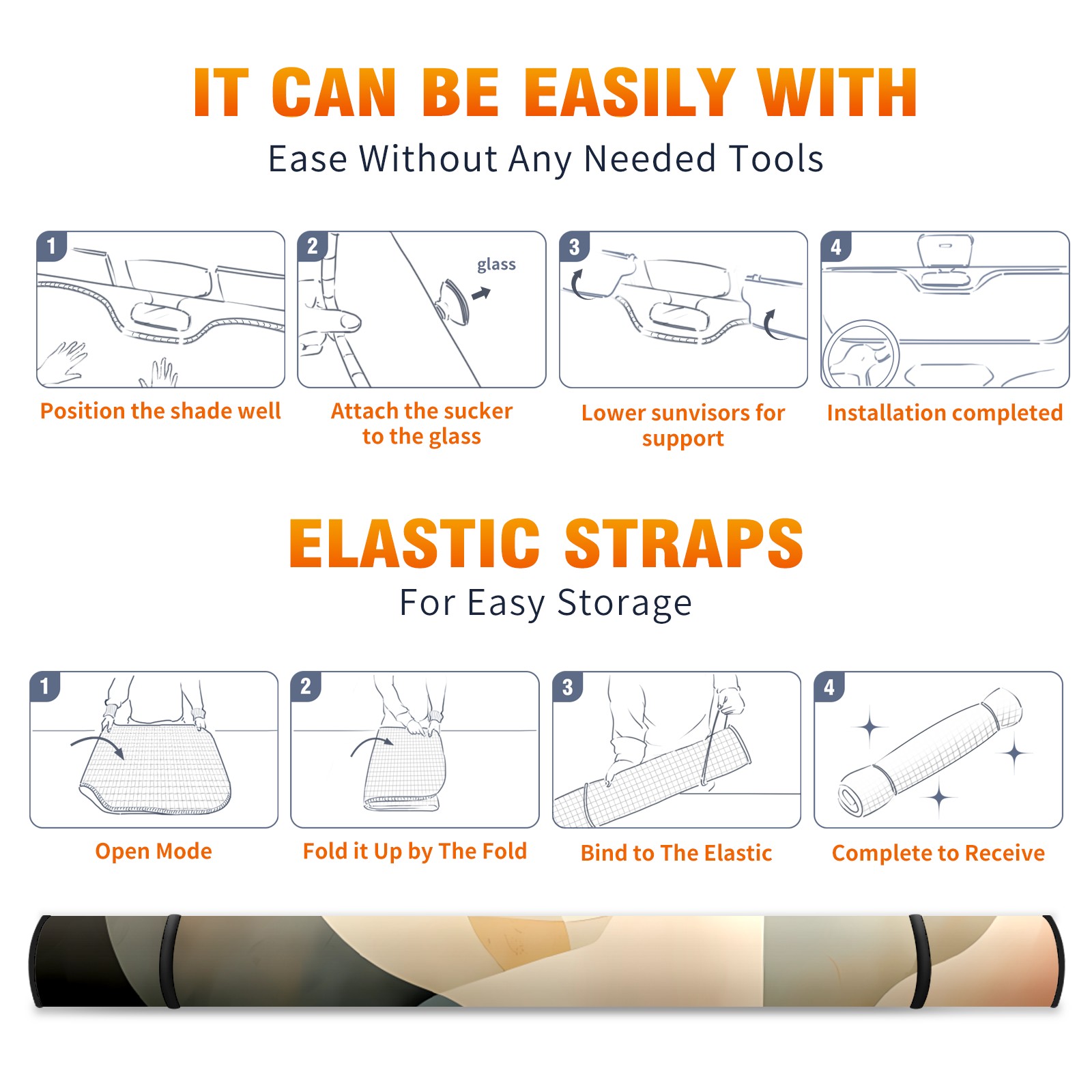 IT CAN BE EASILY WITH
Ease Without Any Needed Tools

1
Position the shade well

2
glass
Attach the sucker to the glass

3
Lower sunvisors for support

4
Installation completed

ELASTIC STRAPS
For Easy Storage

1
Open Mode

2
Fold it Up by The Fold

3
Bind to The Elastic

4
Complete to Receive