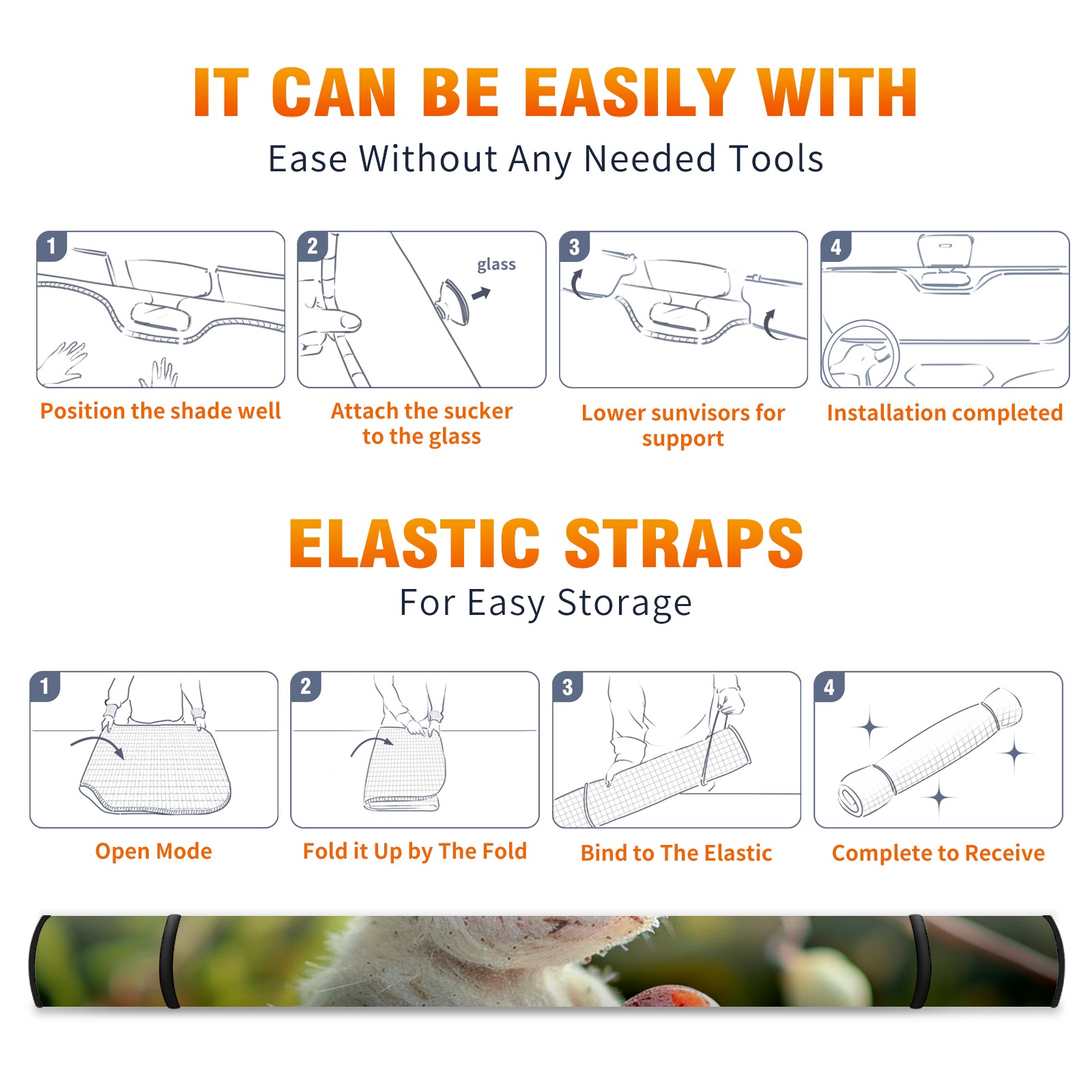 IT CAN BE EASILY WITH
Ease Without Any Needed Tools

1
Position the shade well

2
glass
Attach the sucker to the glass

3
Lower sunvisors for support

4
Installation completed

ELASTIC STRAPS
For Easy Storage

1
Open Mode

2
Fold it Up by The Fold

3
Bind to The Elastic

4
Complete to Receive