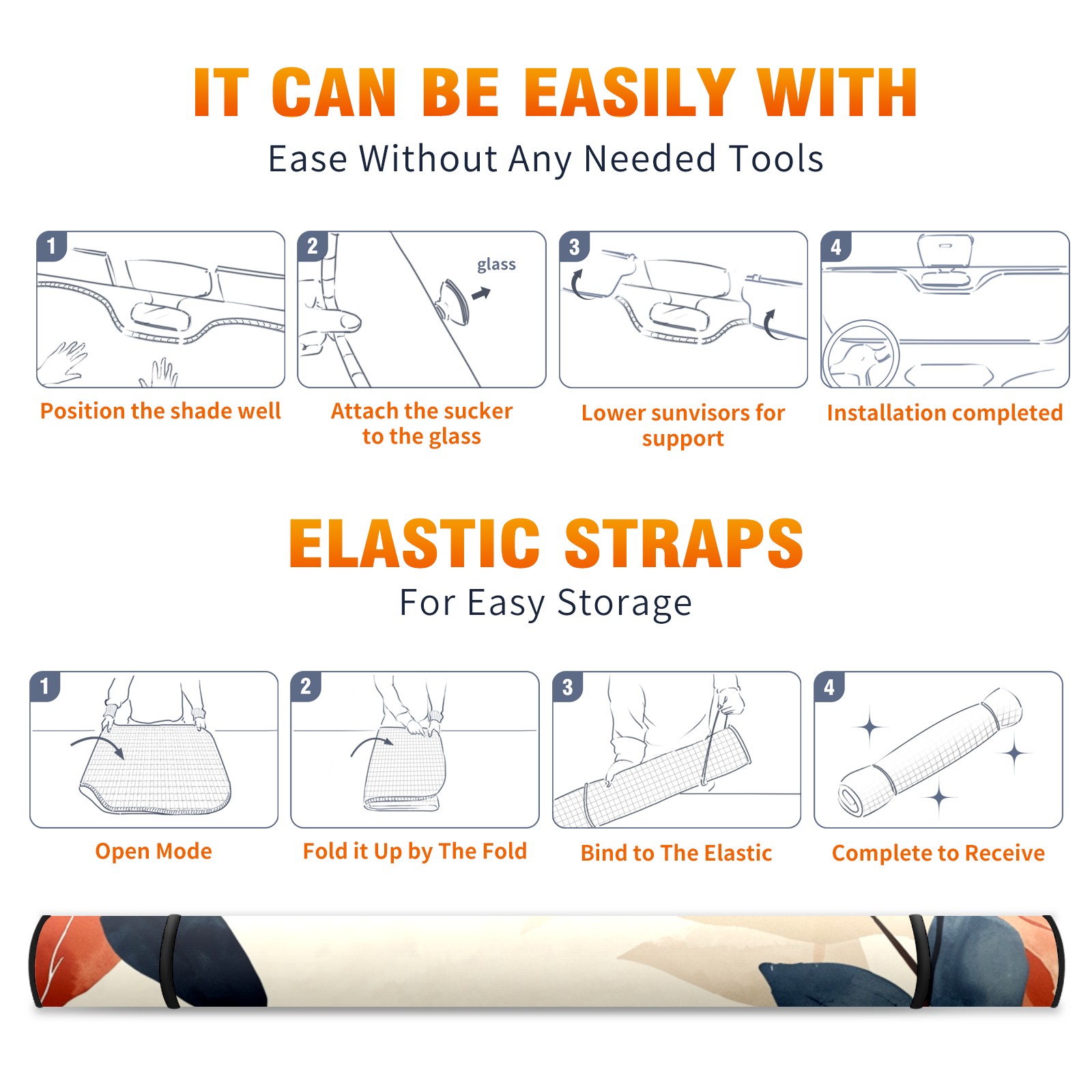 IT CAN BE EASILY WITH

Ease Without Any Needed Tools

1

Position the shade well

2

glass

Attach the sucker to the glass

3

Lower sunvisors for support

4

Installation completed

ELASTIC STRAPS

For Easy Storage

1

Open Mode

2

Fold it Up by The Fold

3

Bind to The Elastic

4

Complete to Receive